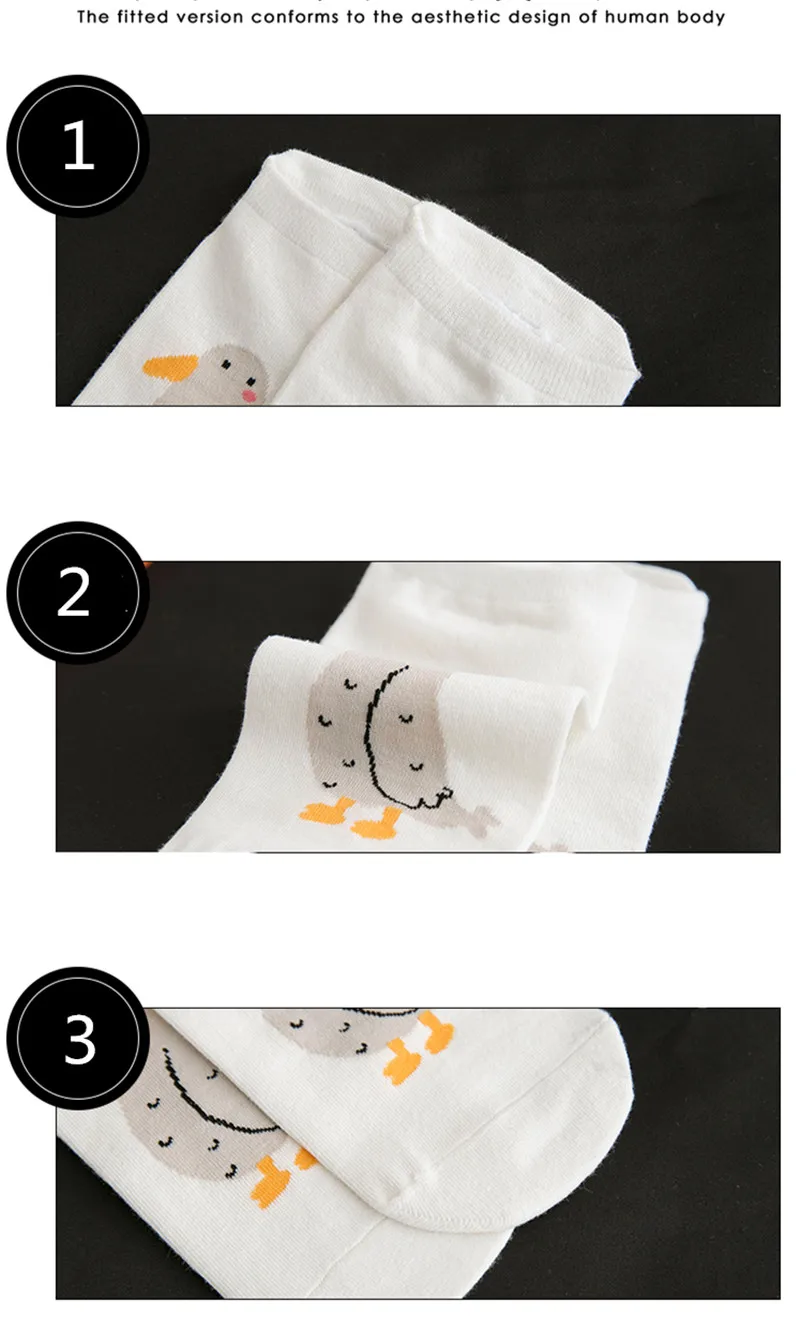 The fitted version conforms to the aesthetic design of human body

1

2

3