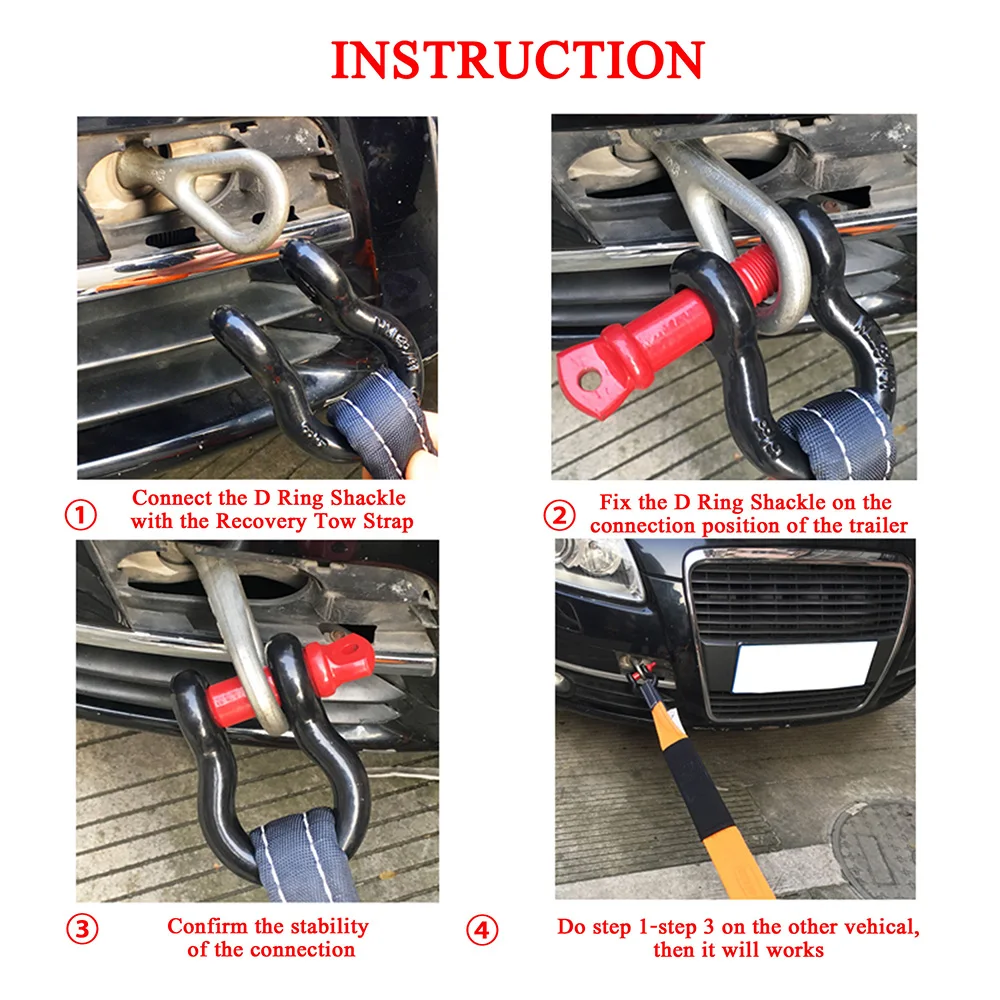 INSTRUCTION

① Connect the D Ring Shackle with the Recovery Tow Strap

② Fix the D Ring Shackle on the connection position of the trailer

③ Confirm the stability of the connection

④ Do step 1-step 3 on the other vehical, then it will works