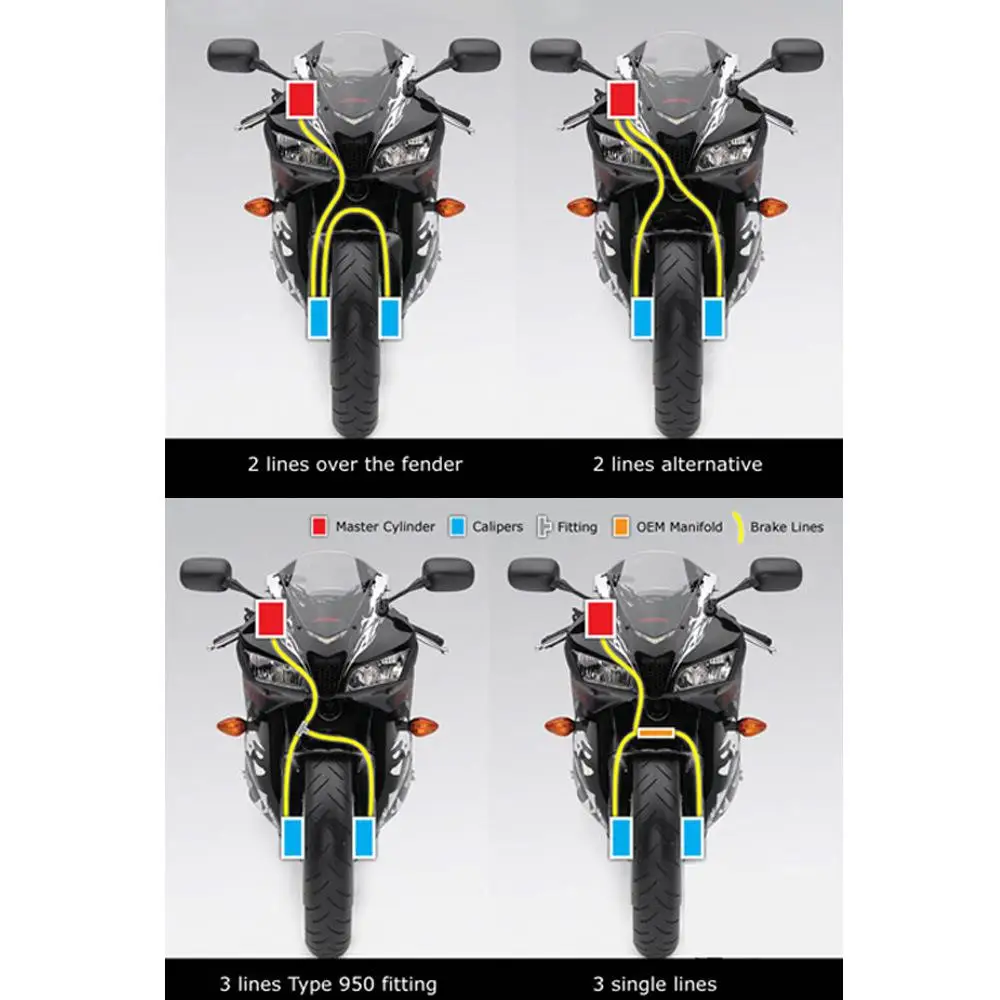 2 lines over the fender

2 lines alternative

Master Cylinder Calipers Fitting OEM Manifold Brake Lines

3 lines Type 950 fitting

3 single lines