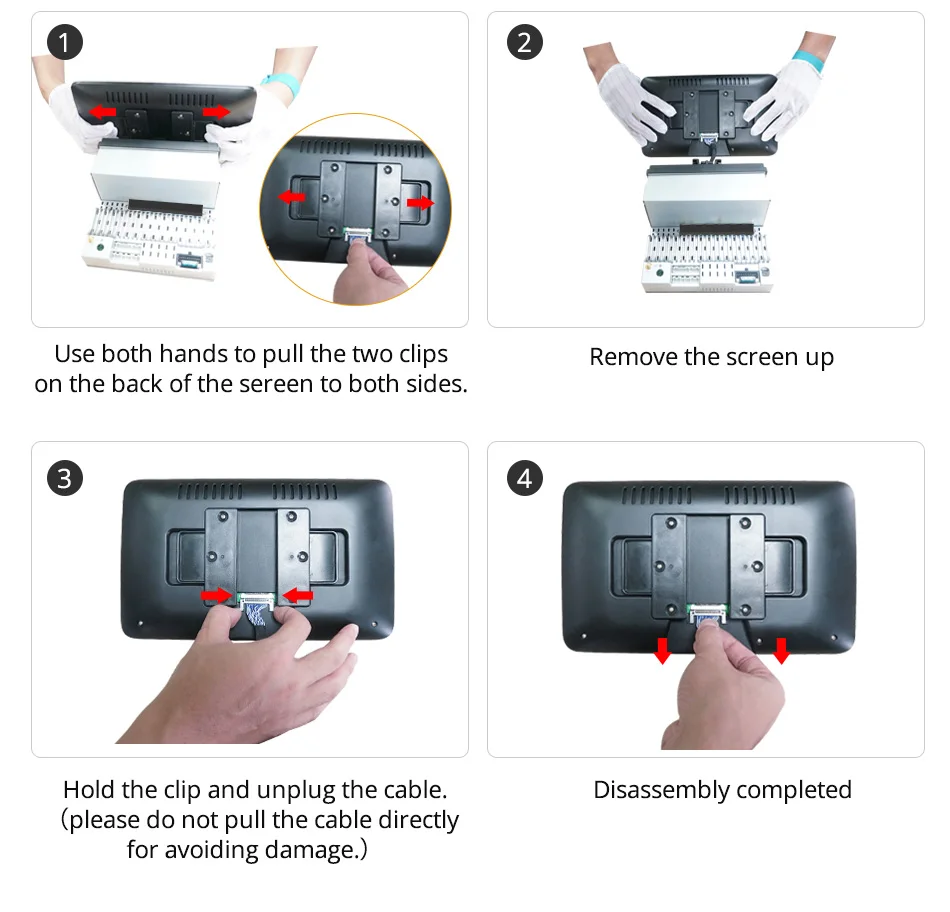 1

Use both hands to pull the two clips on the back of the sereen to both sides.

2

Remove the screen up

3

Hold the clip and unplug the cable. (please do not pull the cable directly for avoiding damage.)

4

Disassembly completed