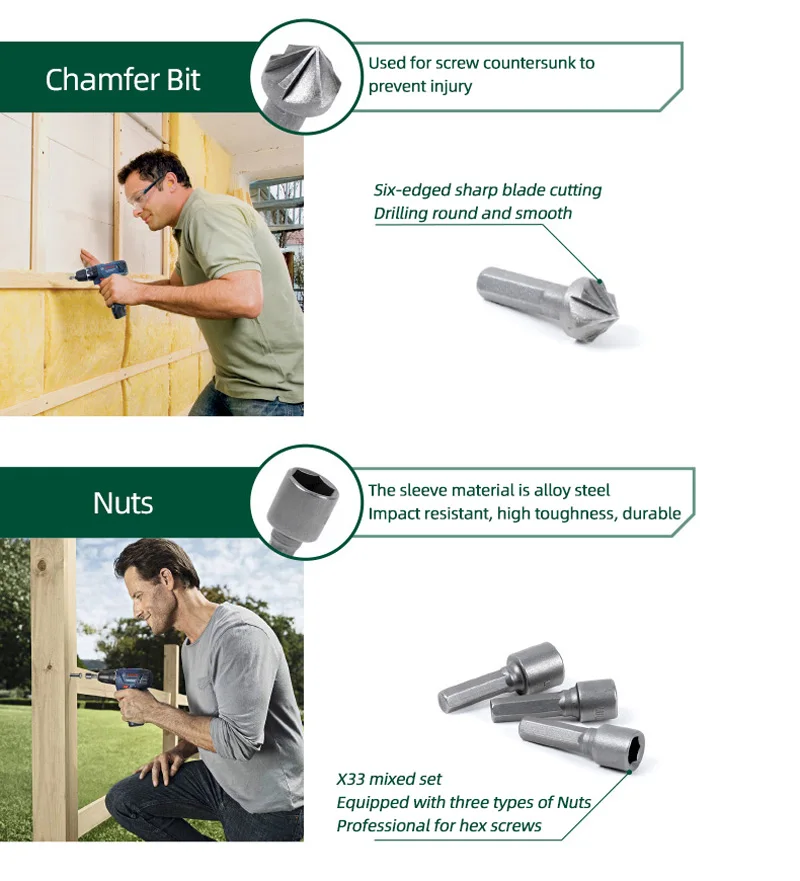 Chamfer Bit

Used for screw countersunk to prevent injury

Six-edged sharp blade cutting
Drilling round and smooth

Nuts

The sleeve material is alloy steel
Impact resistant, high toughness, durable

X33 mixed set
Equipped with three types of Nuts
Professional for hex screws