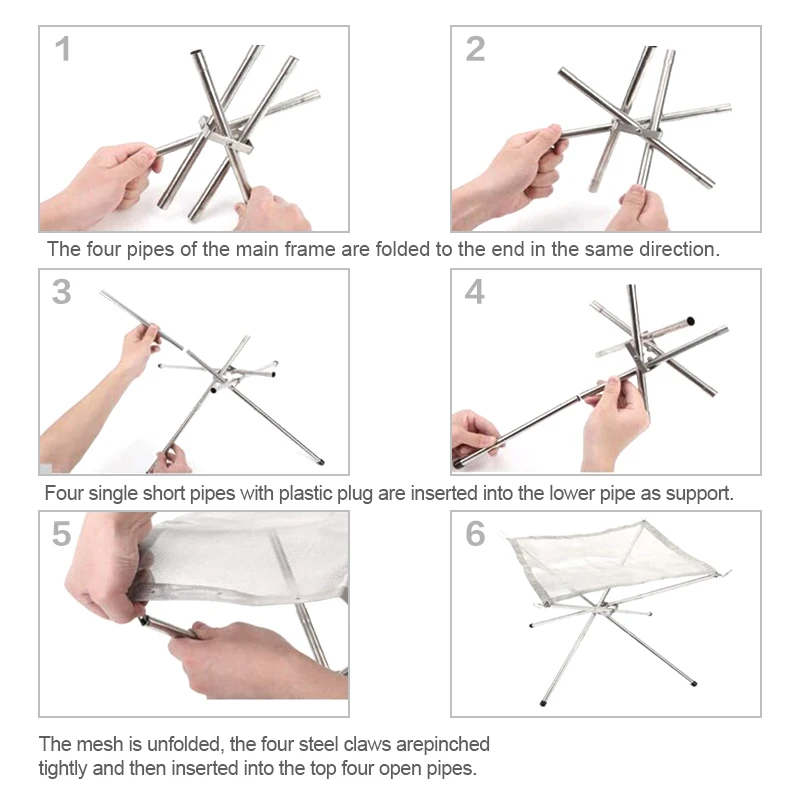 1

2

The four pipes of the main frame are folded to the end in the same direction.

3

4

Four single short pipes with plastic plug are inserted into the lower pipe as support.

5

6

The mesh is unfolded, the four steel claws arepinched tightly and then inserted into the top four open pipes.