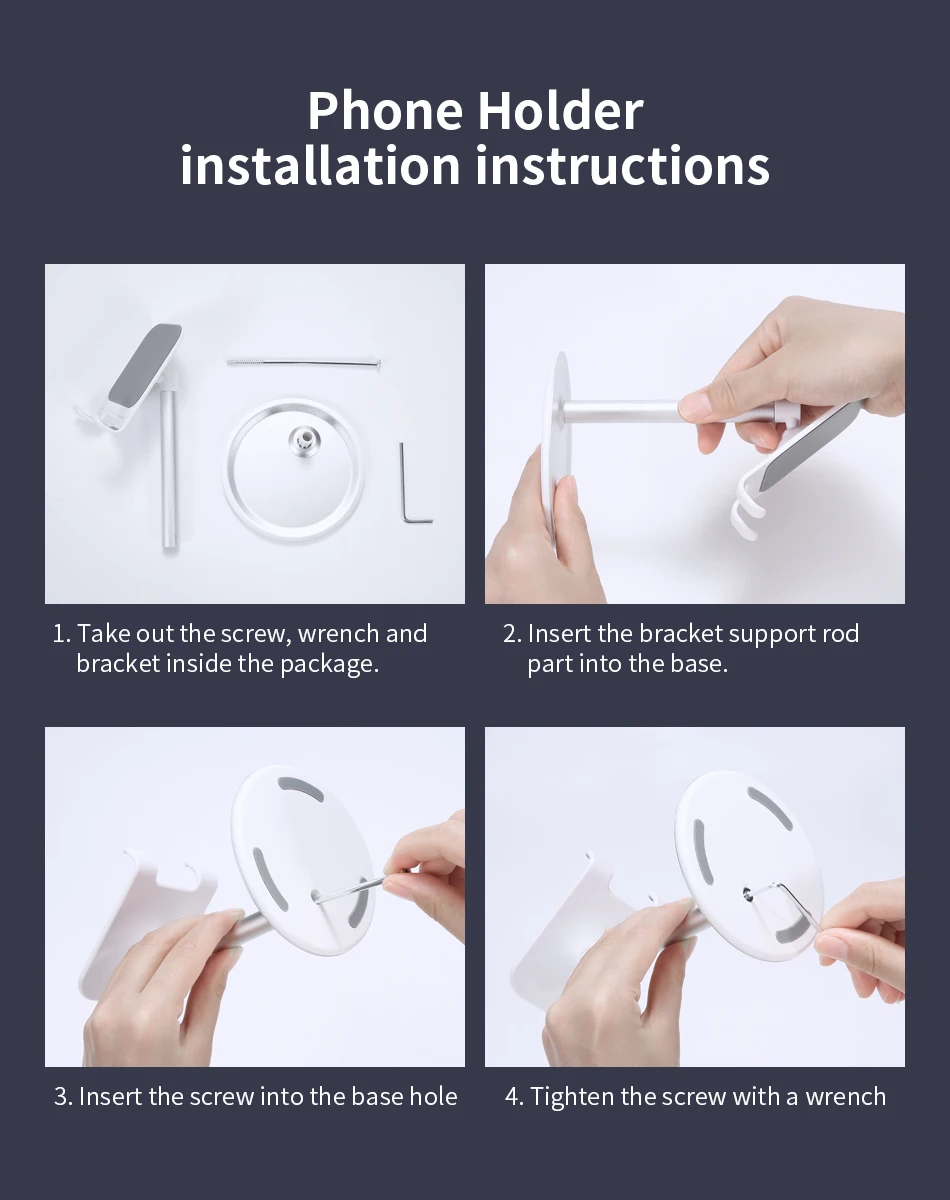 Phone Holder
installation instructions

1. Take out the screw, wrench and bracket inside the package.

2. Insert the bracket support rod part into the base.

3. Insert the screw into the base hole

4. Tighten the screw with a wrench