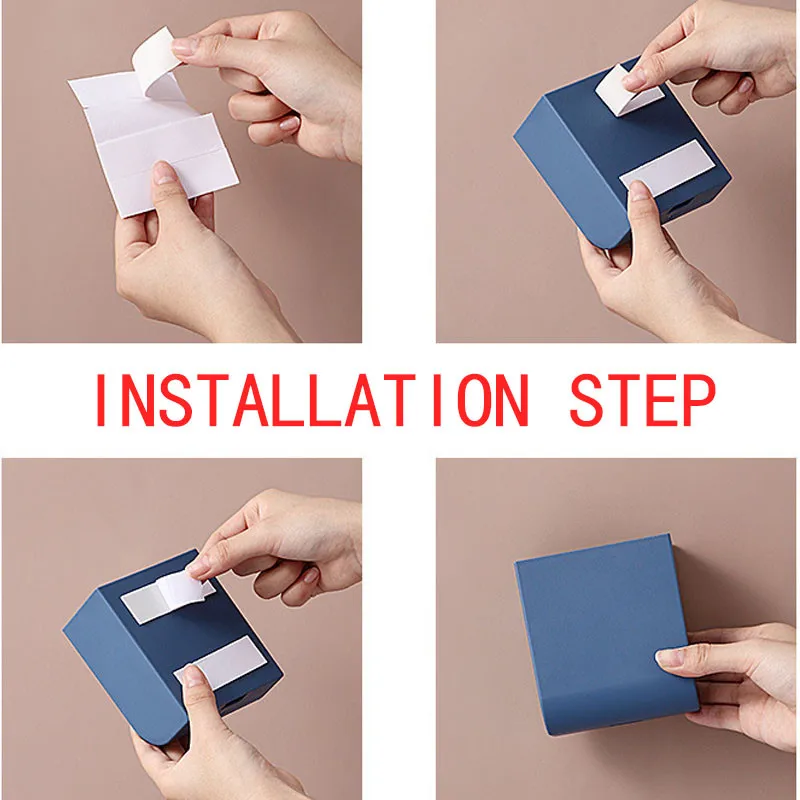 INSTALLATION STEP