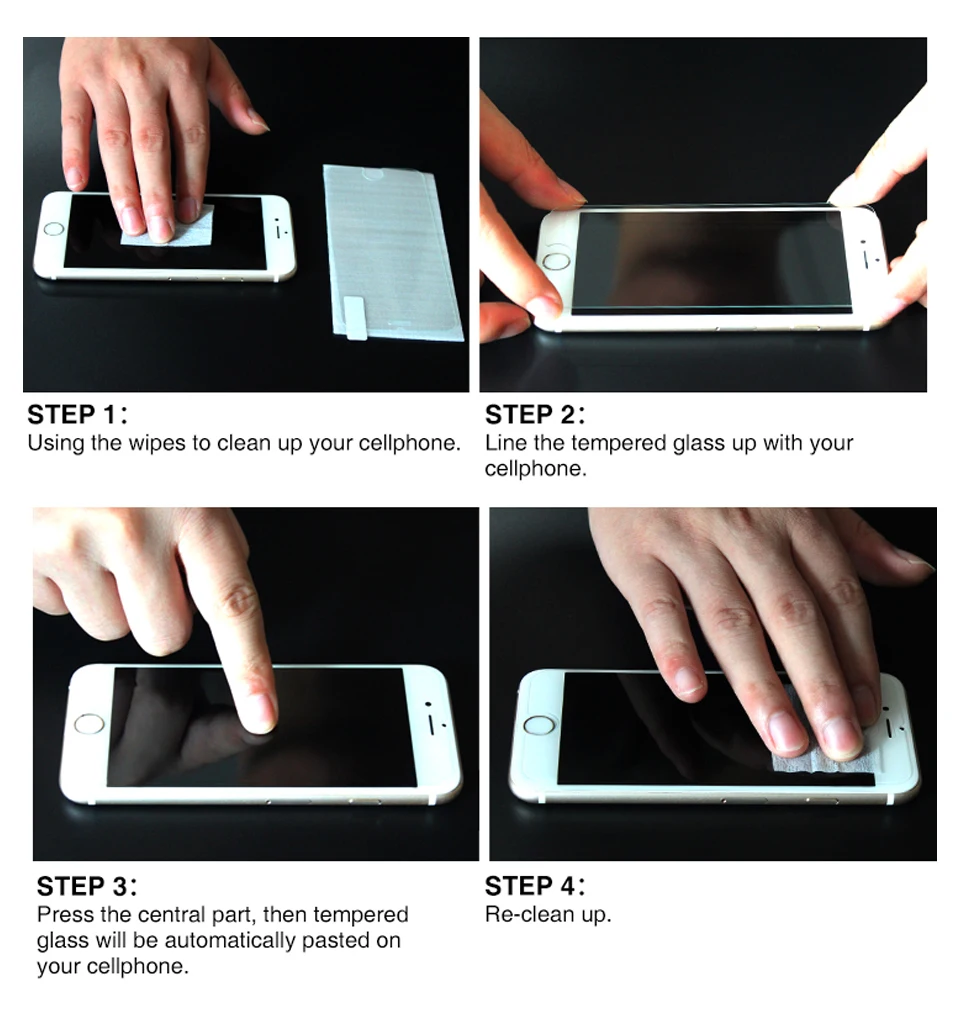 STEP 1:
Using the wipes to clean up your cellphone.

STEP 2:
Line the tempered glass up with your cellphone.

STEP 3:
Press the central part, then tempered glass will be automatically pasted on your cellphone.

STEP 4:
Re-clean up.