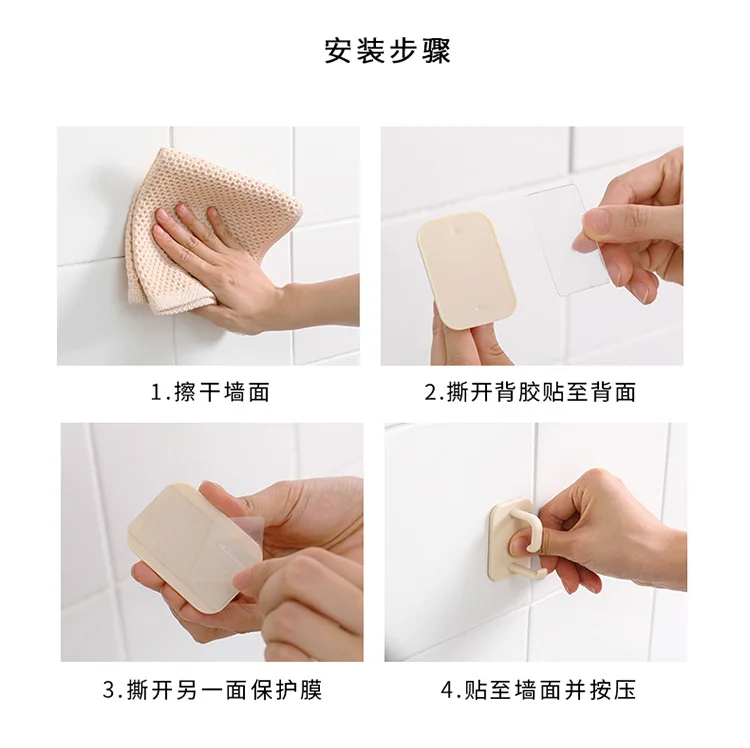 安装步骤

1.擦干墙面

2.撕开背胶贴至背面

3.撕开另一面保护膜

4.贴至墙面并按压