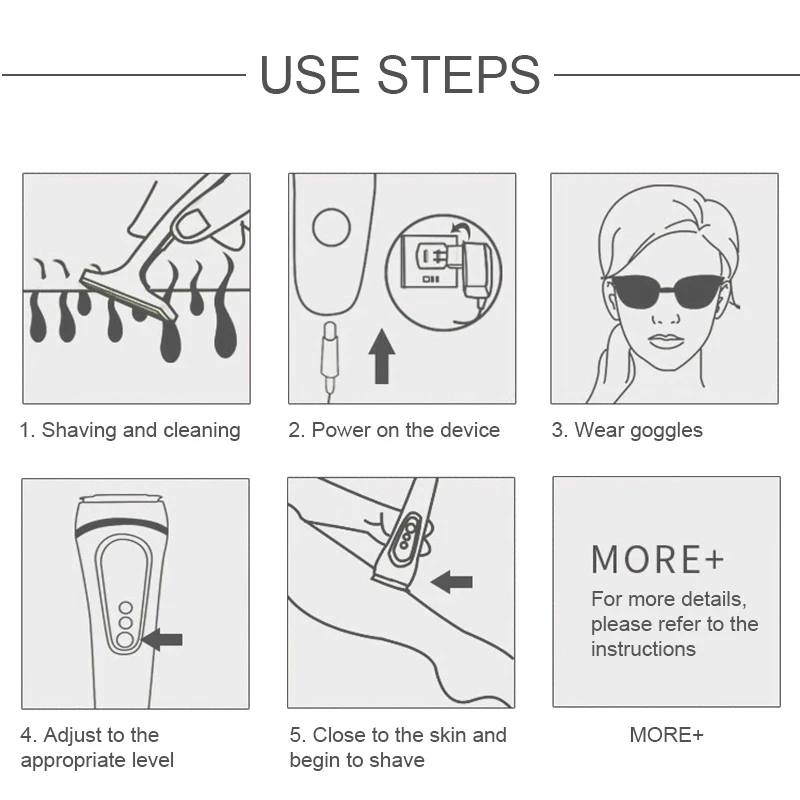 USE STEPS

1. Shaving and cleaning

2. Power on the device

3. Wear goggles

4. Adjust to the appropriate level

5. Close to the skin and begin to shave

MORE+

For more details, please refer to the instructions

MORE+