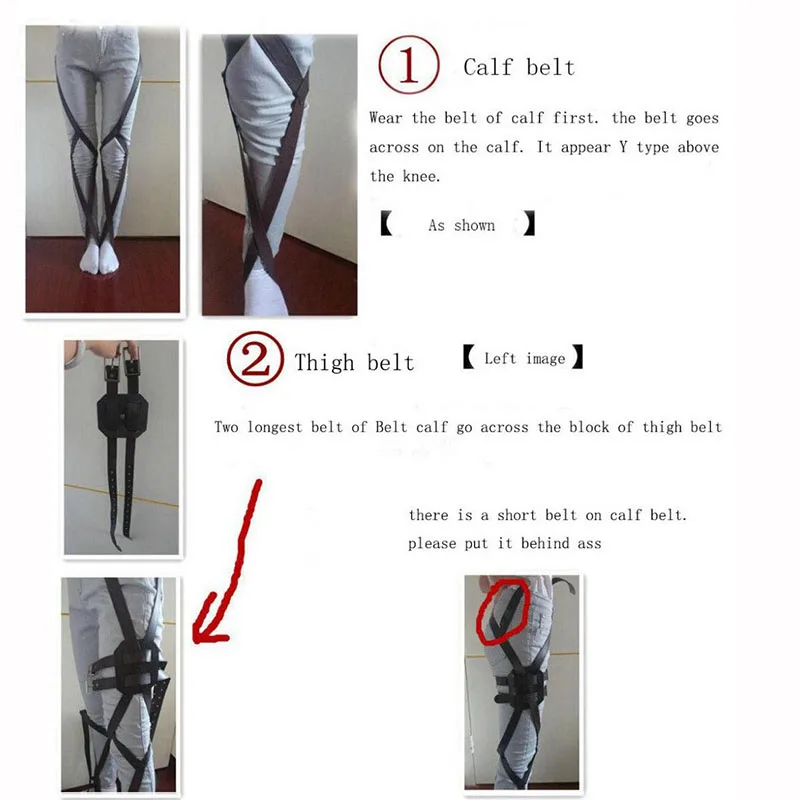 ① Calf belt

Wear the belt of calf first. the belt goes across on the calf. It appear Y type above the knee.

【 As shown 】

② Thigh belt 【 Left image 】

Two longest belt of Belt calf go across the block of thigh belt

there is a short belt on calf belt. please put it behind ass