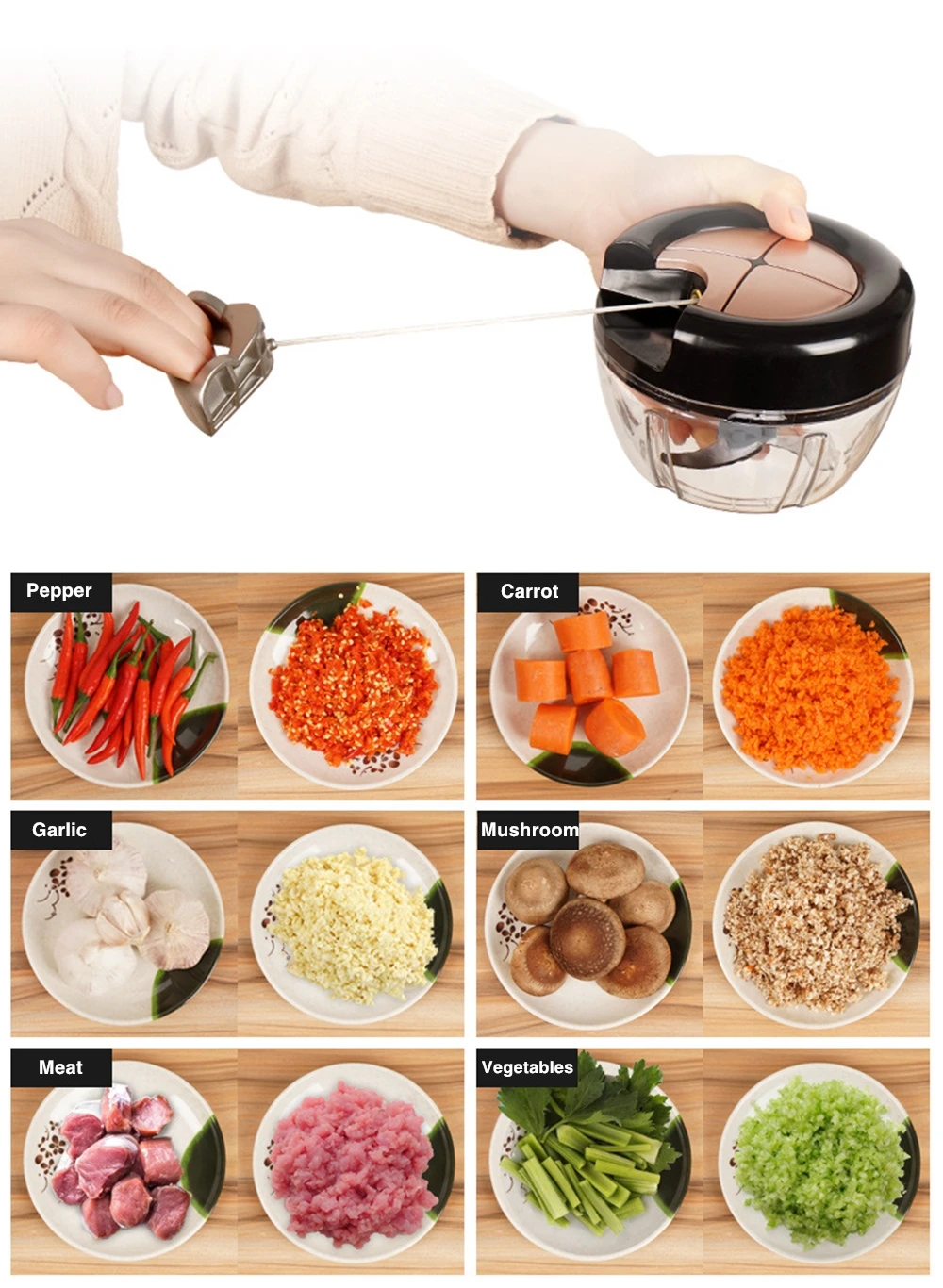 Pepper

Carrot

Garlic

Mushroom

Meat

Vegetables