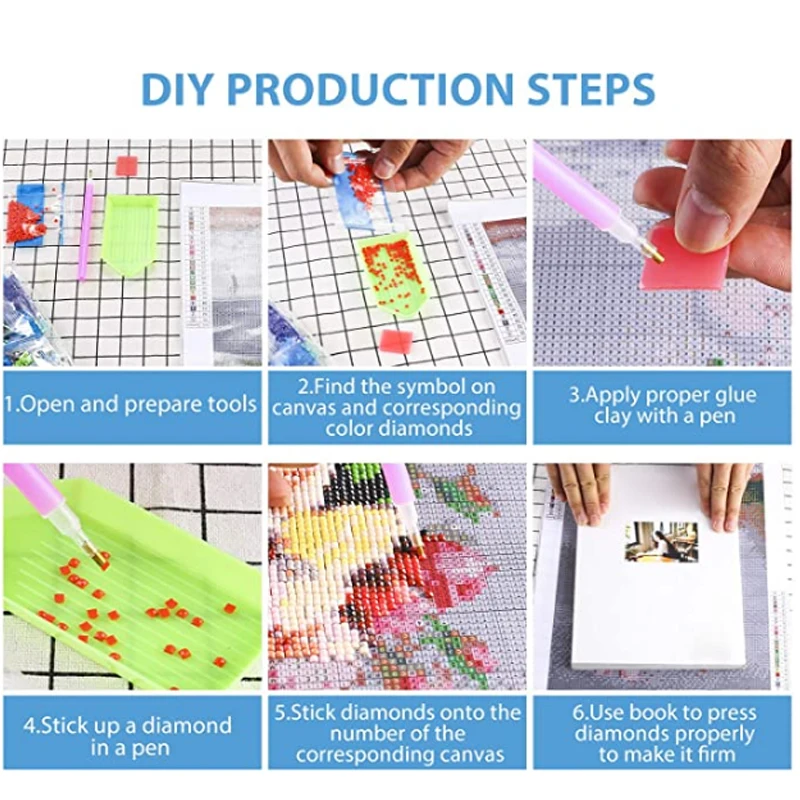 DIY PRODUCTION STEPS

1.Open and prepare tools

2.Find the symbol on canvas and corresponding color diamonds

3.Apply proper glue clay with a pen

4.Stick up a diamond in a pen

5.Stick diamonds onto the number of the corresponding canvas

6.Use book to press diamonds properly to make it firm