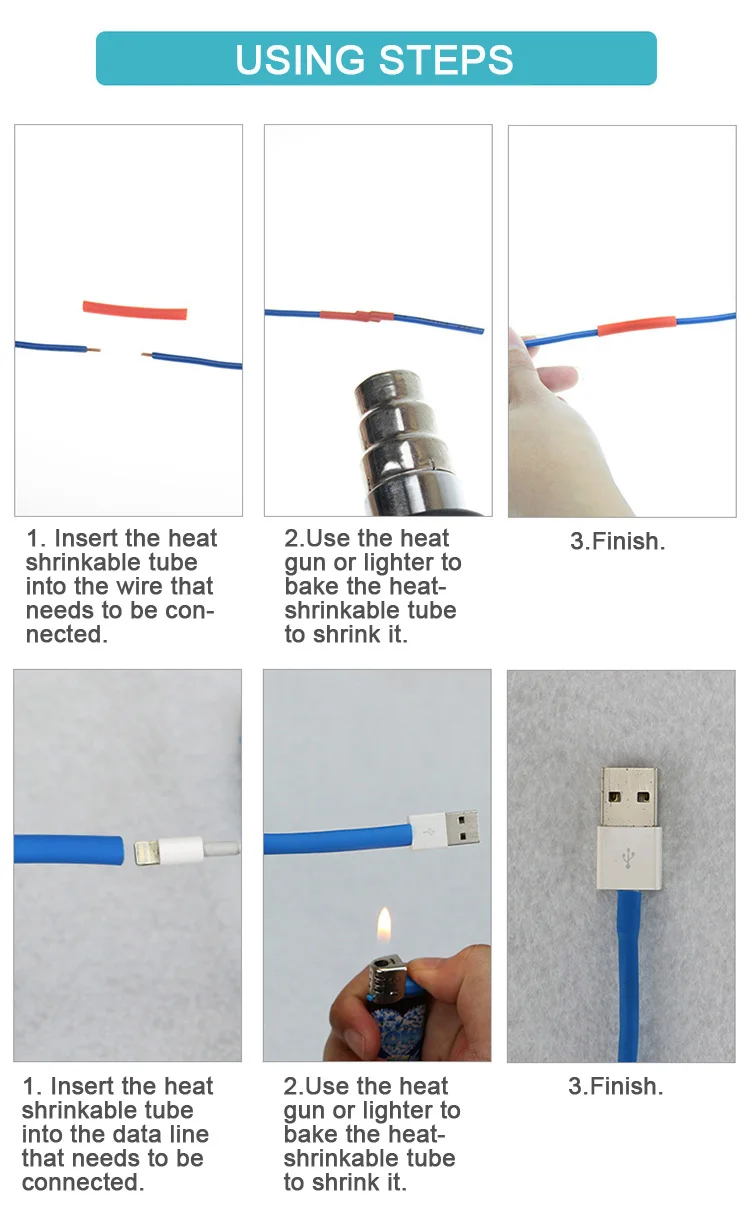 USING STEPS

1. Insert the heat shrinkable tube into the wire that needs to be connected.

2.Use the heat gun or lighter to bake the heat-shrinkable tube to shrink it.

3.Finish.

1. Insert the heat shrinkable tube into the data line that needs to be connected.

2.Use the heat gun or lighter to bake the heat-shrinkable tube to shrink it.

3.Finish.