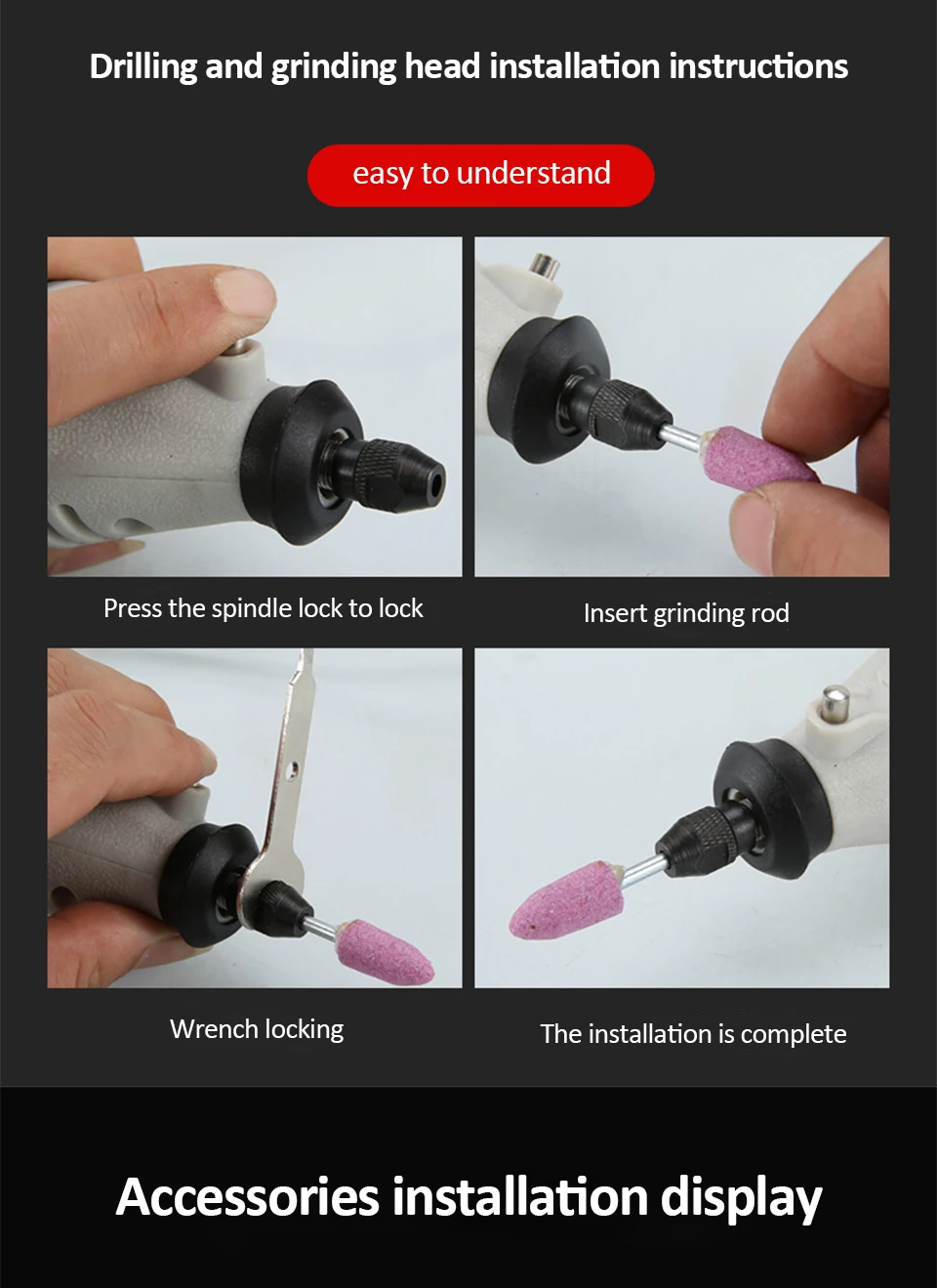 Drilling and grinding head installation instructions

easy to understand

Press the spindle lock to lock

Insert grinding rod

Wrench locking

The installation is complete

Accessories installation display