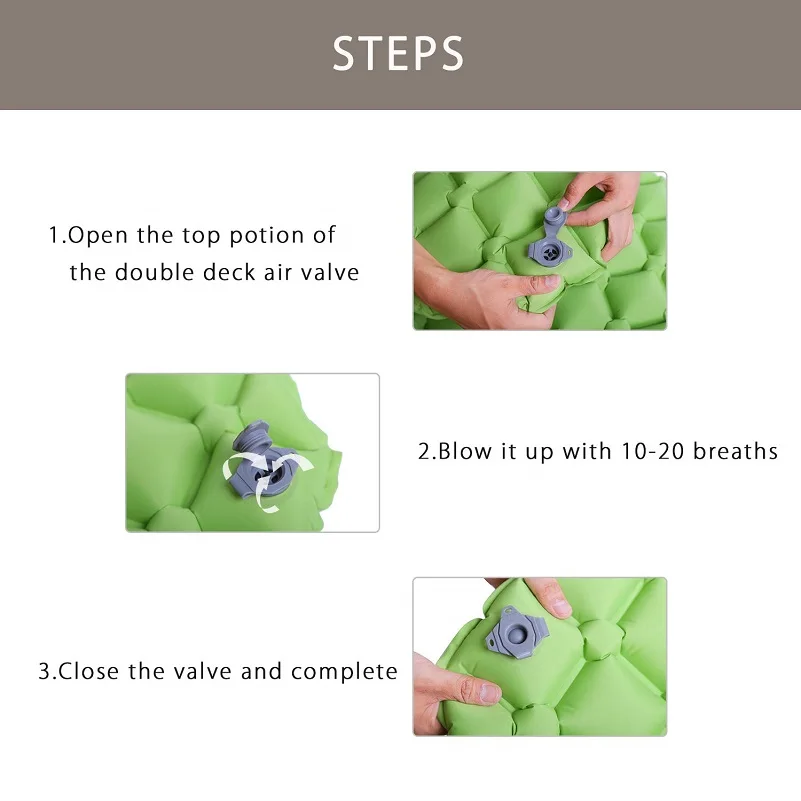 STEPS

1.Open the top potion of the double deck air valve

2.Blow it up with 10-20 breaths

3.Close the valve and complete