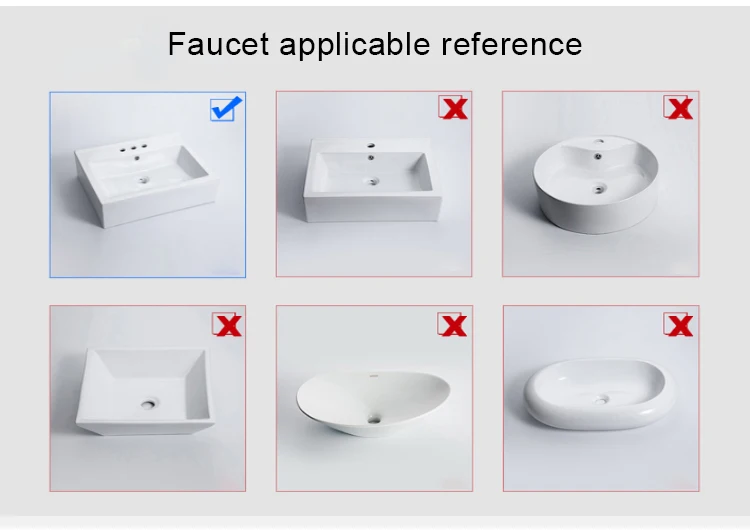 Faucet applicable reference