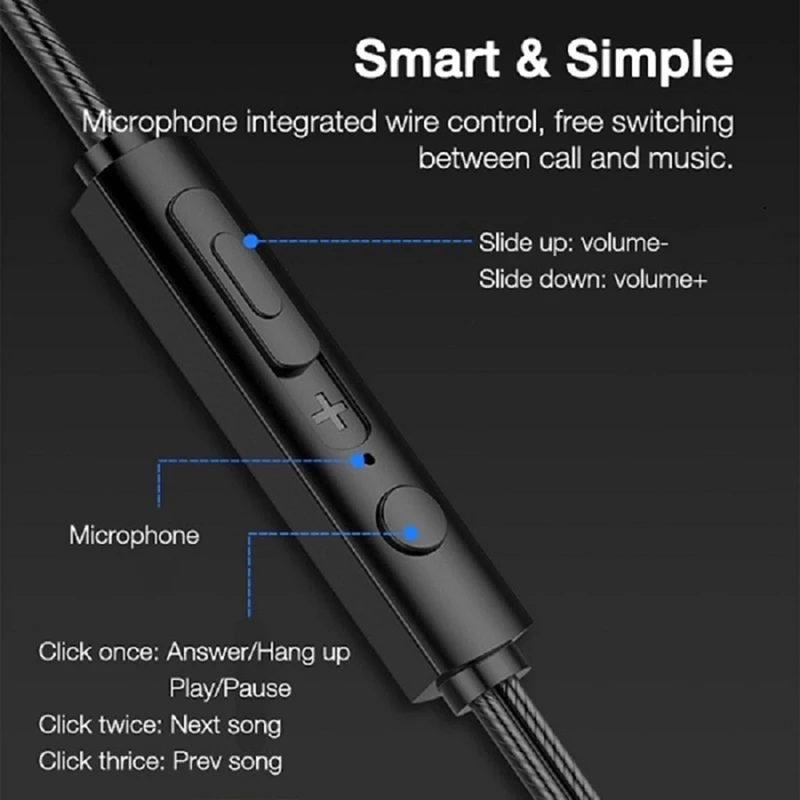 Smart & Simple

Microphone integrated wire control, free switching between call and music.

Slide up: volume-
Slide down: volume+

+

Microphone

Click once: Answer/Hang up
Play/Pause
Click twice: Next song
Click thrice: Prev song