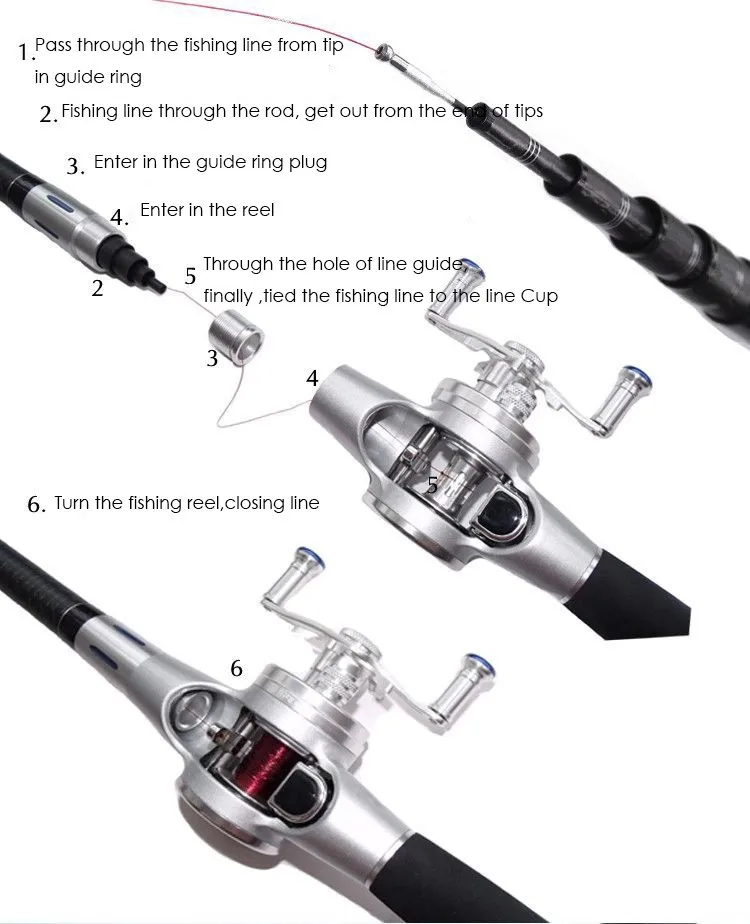 1. Pass through the fishing line from tip in guide ring

2. Fishing line through the rod, get out from the end of tips

3. Enter in the guide ring plug

4. Enter in the reel

5 Through the hole of line guide, finally ,tied the fishing line to the line Cup

2

3

4

5

6. Turn the fishing reel,closing line

6