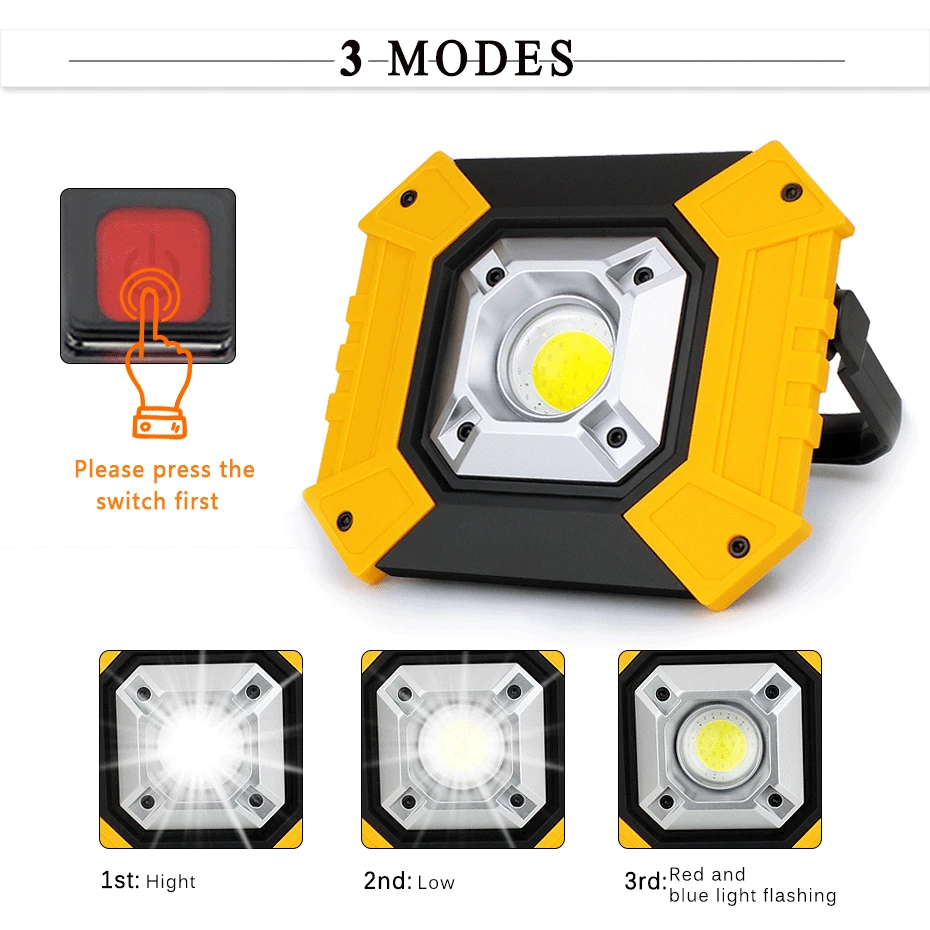 3 MODES

Please press the switch first

1st: Hight

2nd: Low

3rd: Red and blue light flashing