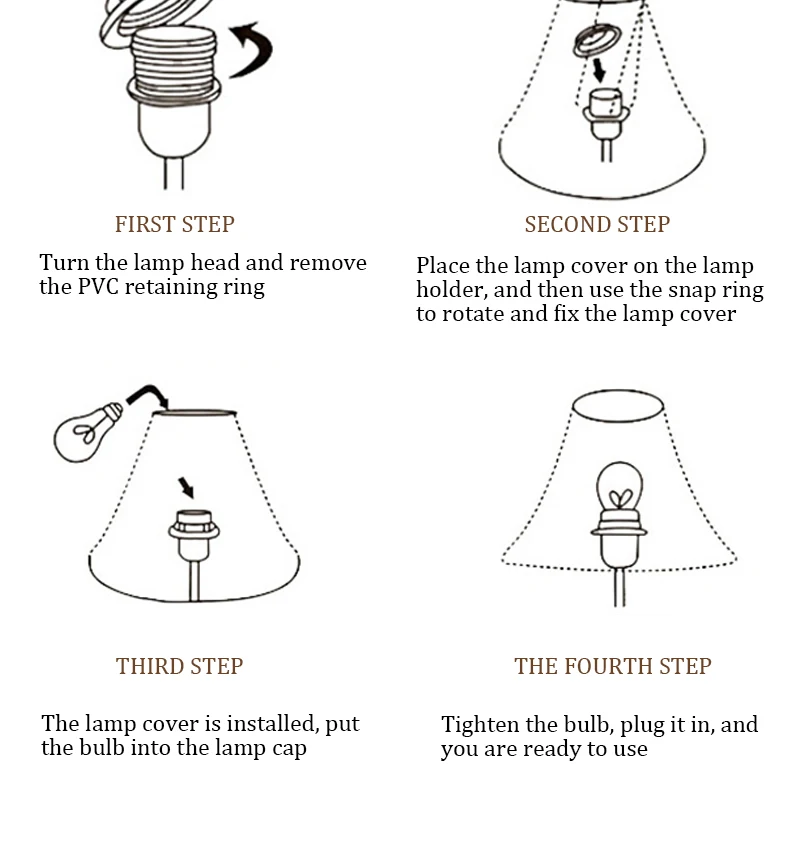 FIRST STEP

Turn the lamp head and remove the PVC retaining ring

SECOND STEP

Place the lamp cover on the lamp holder, and then use the snap ring to rotate and fix the lamp cover

THIRD STEP

The lamp cover is installed, put the bulb into the lamp cap

THE FOURTH STEP

Tighten the bulb, plug it in, and you are ready to use