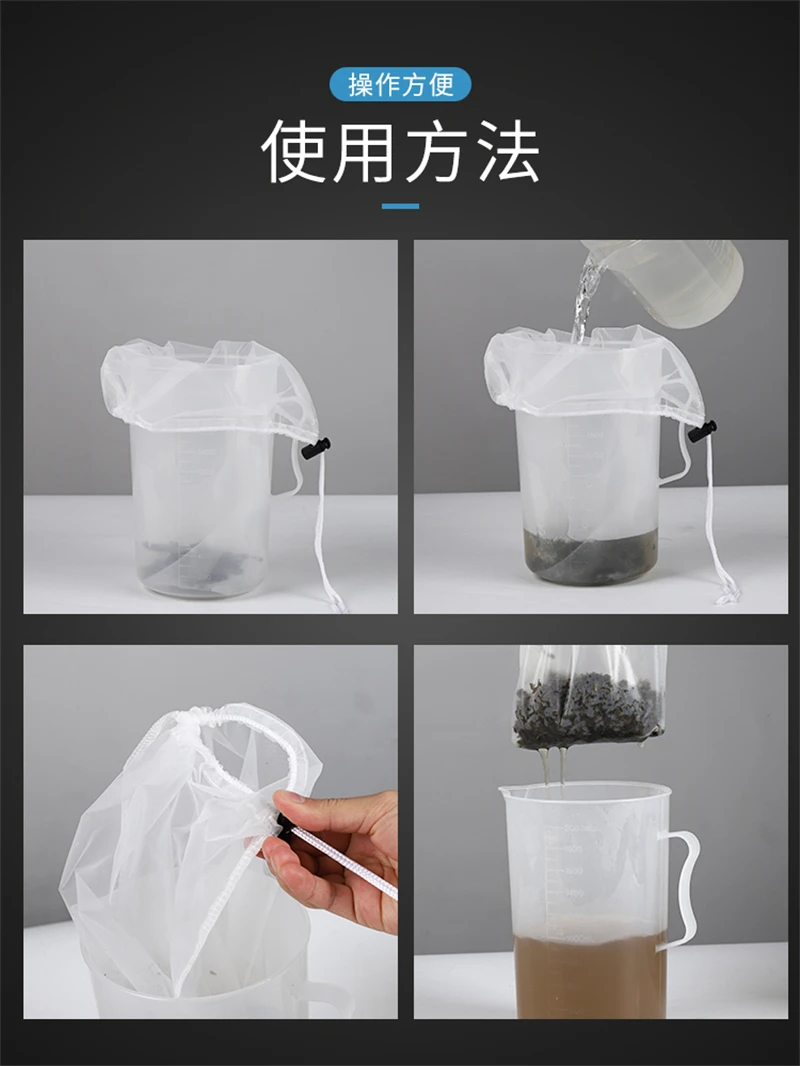 操作方便

使用方法