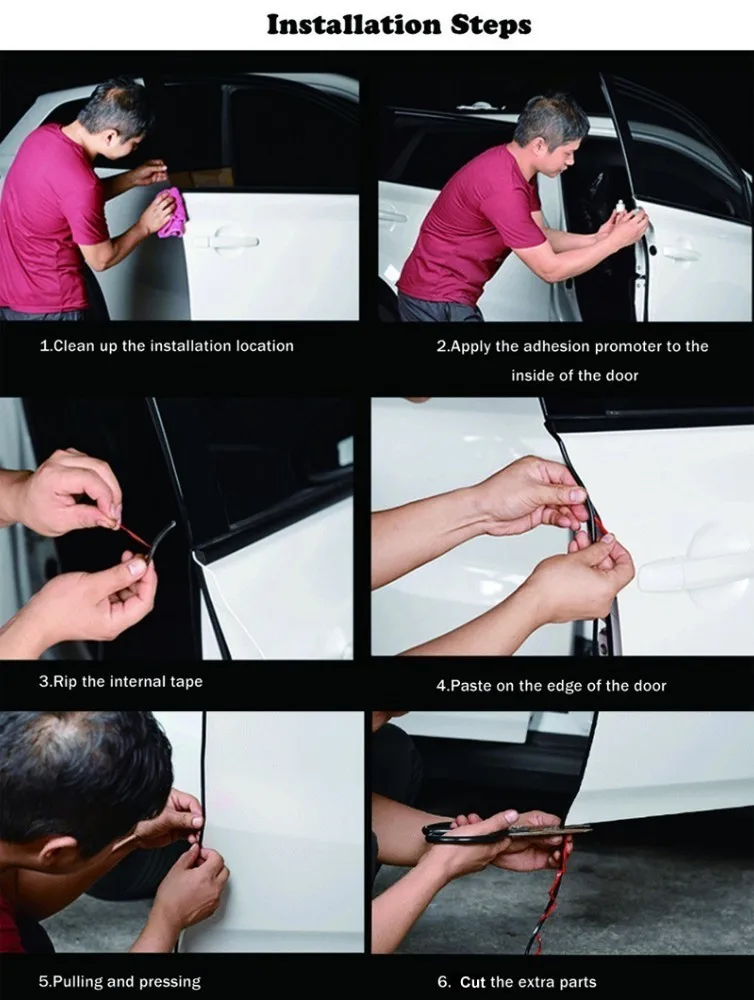 Installation Steps

1.Clean up the installation location

2.Apply the adhesion promoter to the inside of the door

3.Rip the internal tape

4.Paste on the edge of the door

5.Pulling and pressing

6. Cut the extra parts