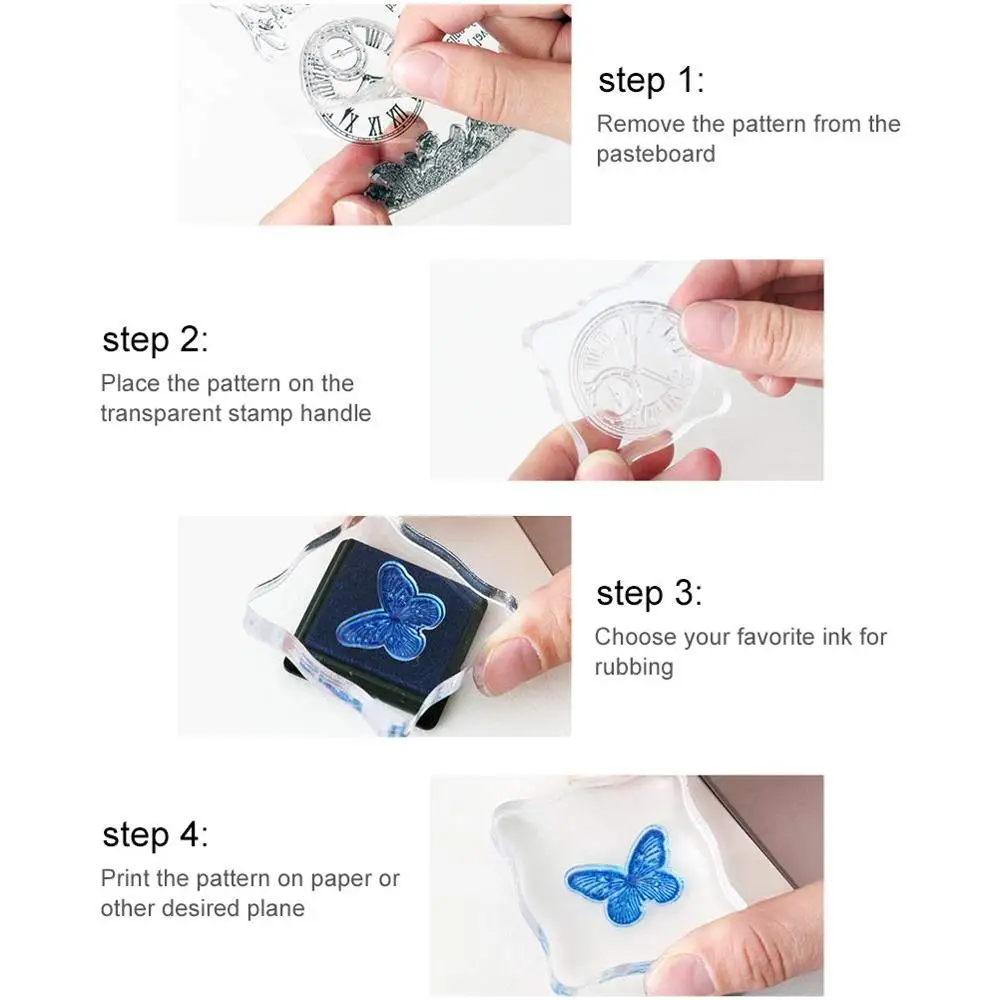 step 1:
Remove the pattern from the pasteboard

step 2:
Place the pattern on the transparent stamp handle

step 3:
Choose your favorite ink for rubbing

step 4:
Print the pattern on paper or other desired plane