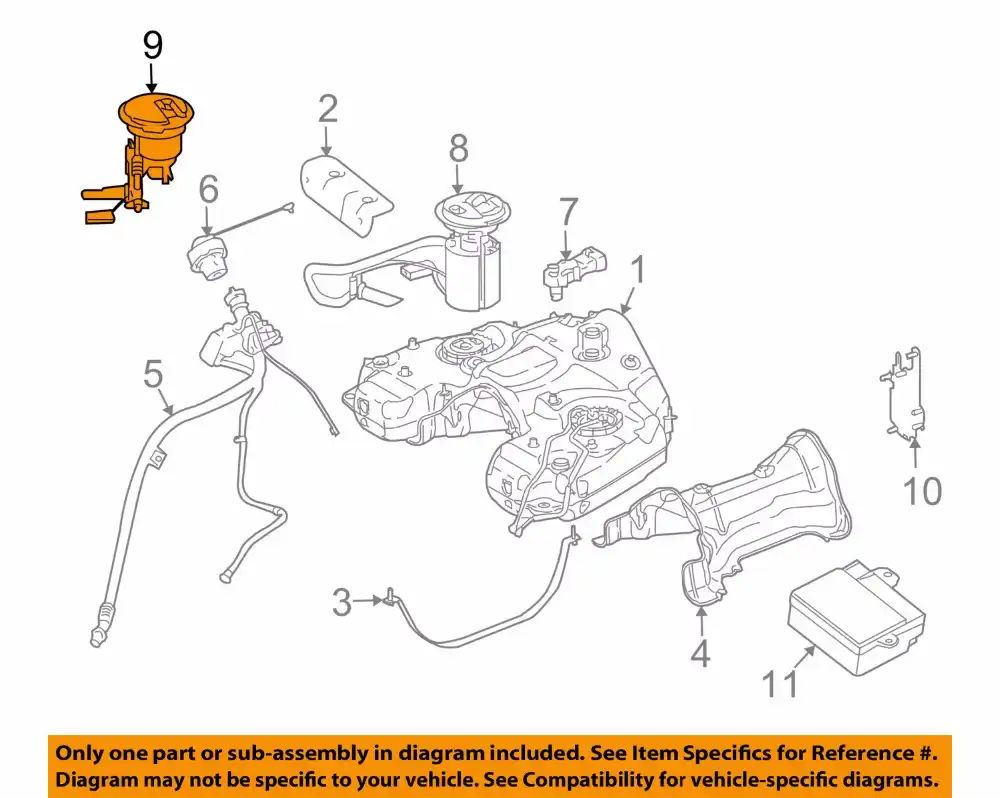 9

2

8

6

7

1

5

10

3

4

11

Only one part or sub-assembly in diagram included. See Item Specifics for Reference #. Diagram may not be specific to your vehicle. See Compatibility for vehicle-specific diagrams.