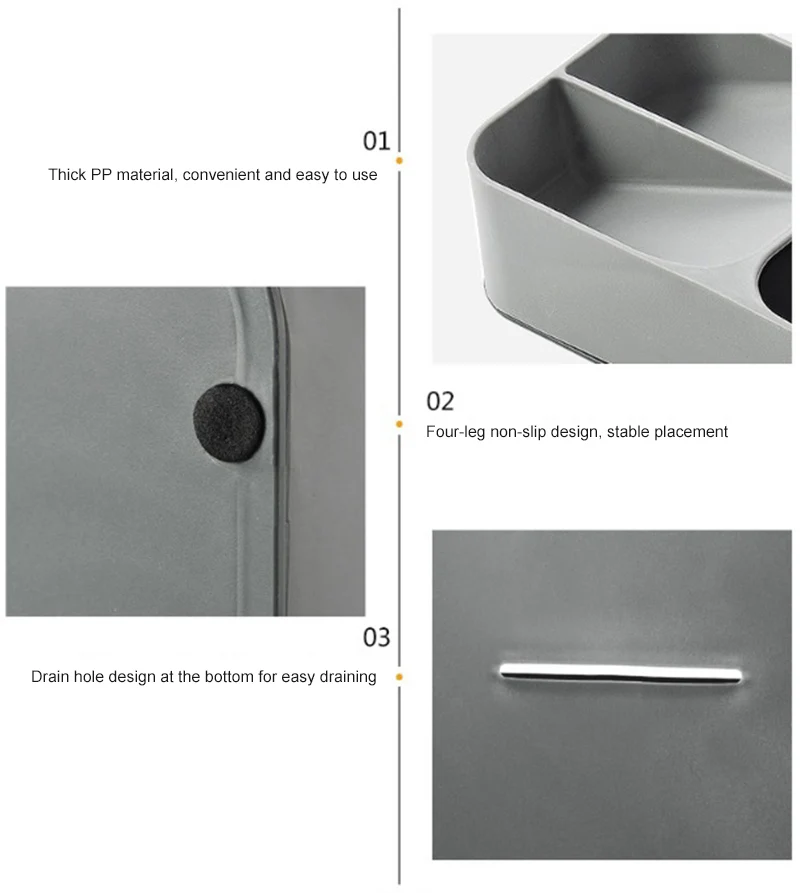 01
Thick PP material, convenient and easy to use

02
Four-leg non-slip design, stable placement

03
Drain hole design at the bottom for easy draining