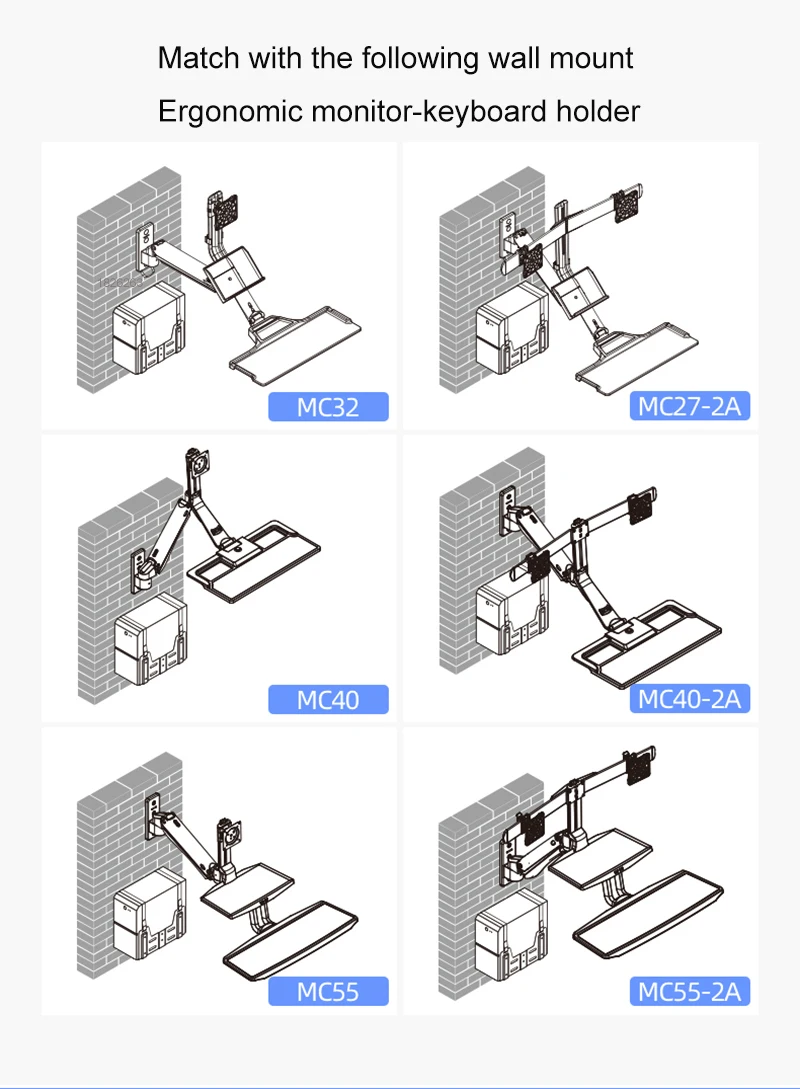 Match with the following wall mount

Ergonomic monitor-keyboard holder

MC32

MC27-2A

MC40

MC40-2A

MC55

MC55-2A