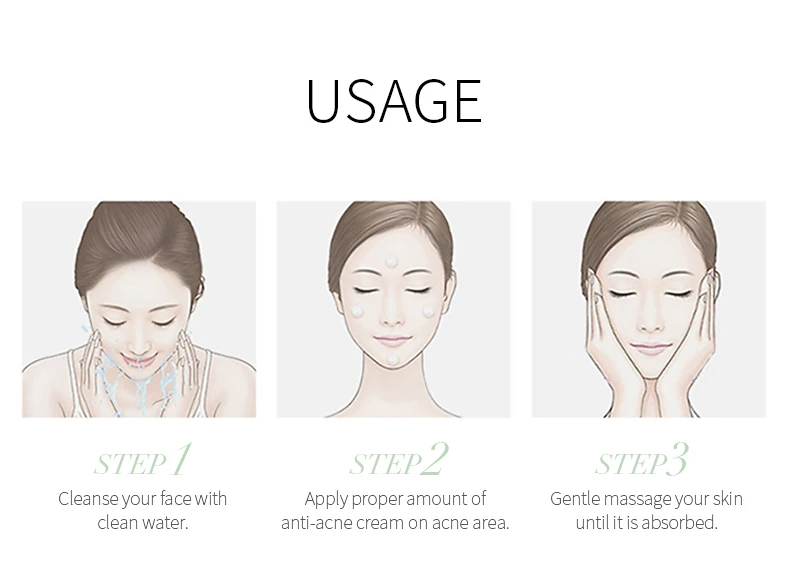 USAGE

STEP 1
Cleanse your face with clean water.

STEP 2
Apply proper amount of anti-acne cream on acne area.

STEP 3
Gentle massage your skin until it is absorbed.