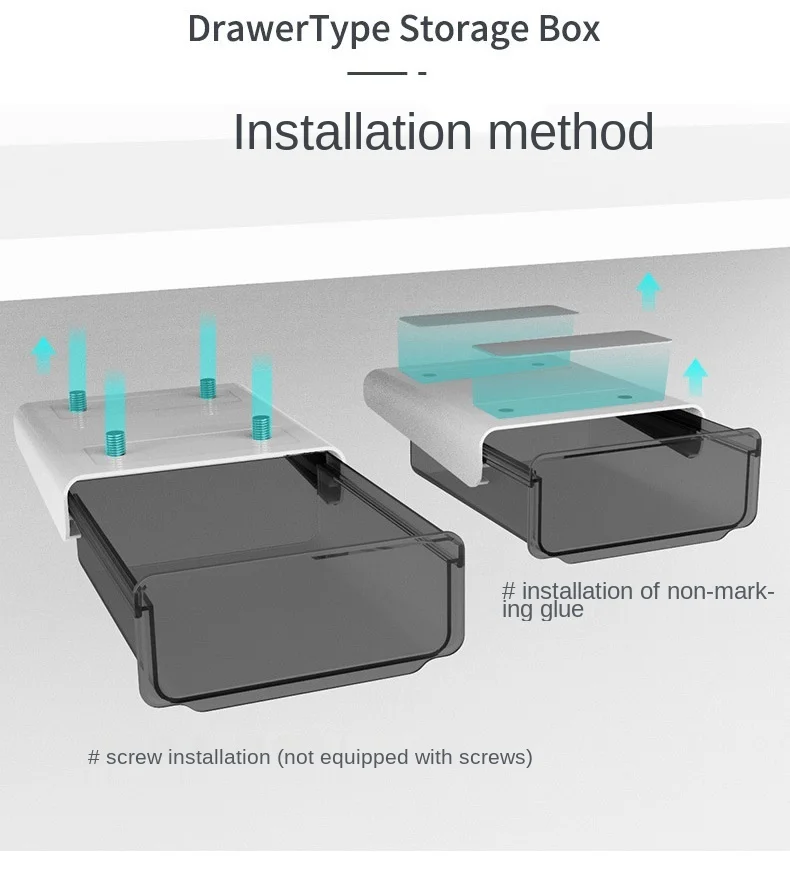 DrawerType Storage Box

Installation method

# installation of non-marking glue

# screw installation (not equipped with screws)