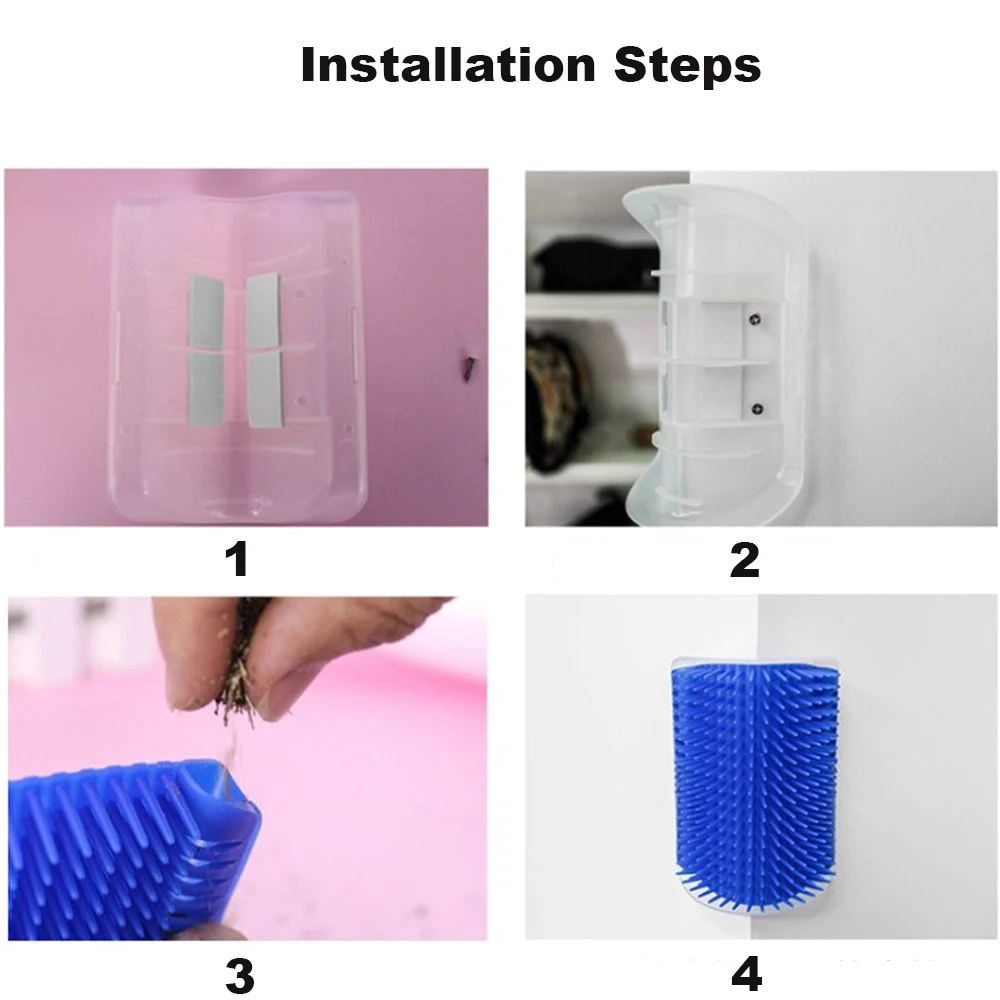 Installation Steps

1

2

3

4