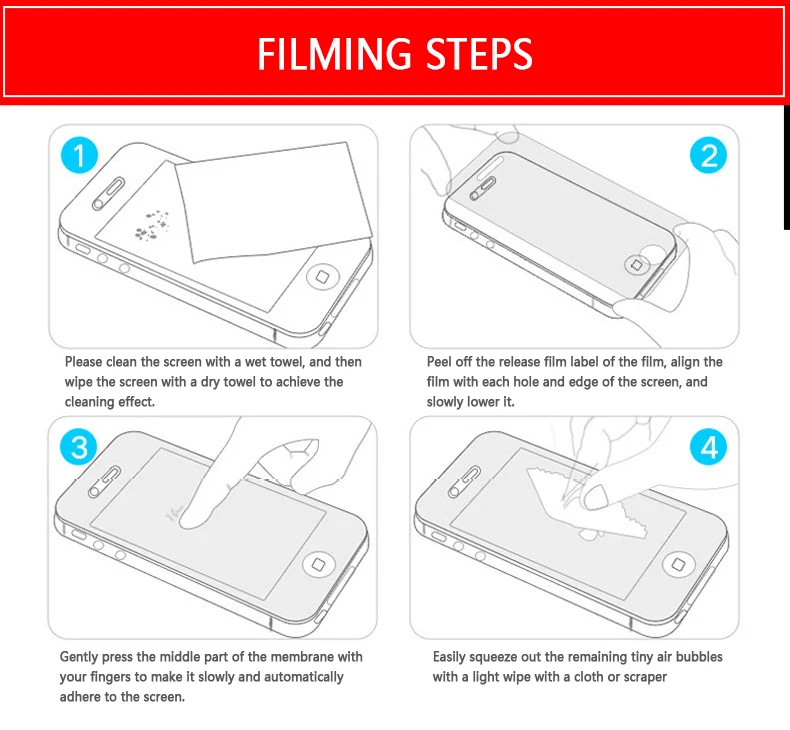 FILMING STEPS

1

Please clean the screen with a wet towel, and then wipe the screen with a dry towel to achieve the cleaning effect.

2

Peel off the release film label of the film, align the film with each hole and edge of the screen, and slowly lower it.

3

Gently press the middle part of the membrane with your fingers to make it slowly and automatically adhere to the screen.

4

Easily squeeze out the remaining tiny air bubbles with a light wipe with a cloth or scraper