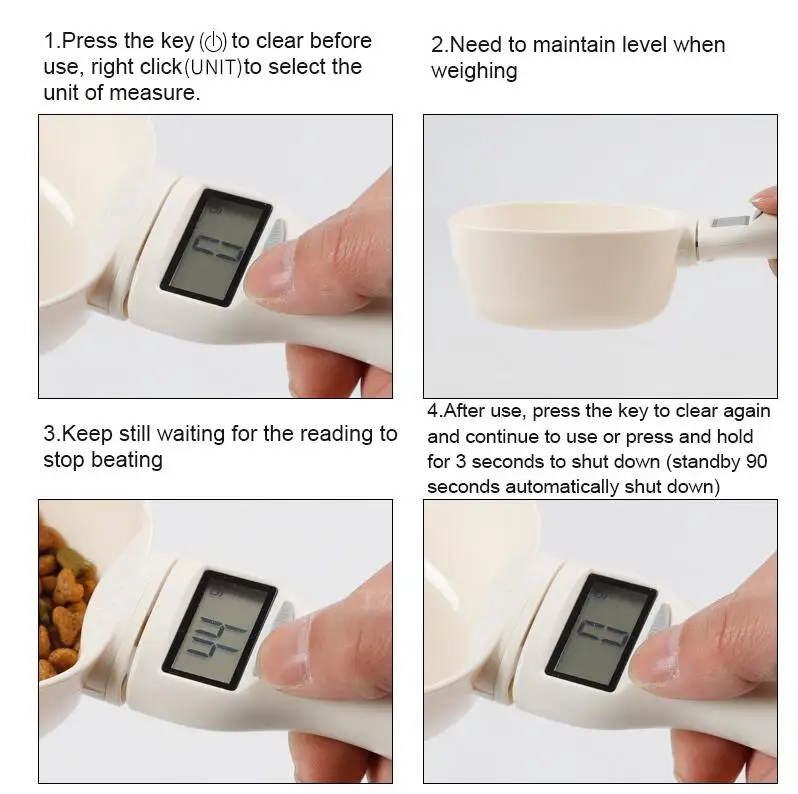 1.Press the key (⏻) to clear before use, right click(UNIT)to select the unit of measure.

2.Need to maintain level when weighing

3.Keep still waiting for the reading to stop beating

4.After use, press the key to clear again and continue to use or press and hold for 3 seconds to shut down (standby 90 seconds automatically shut down)