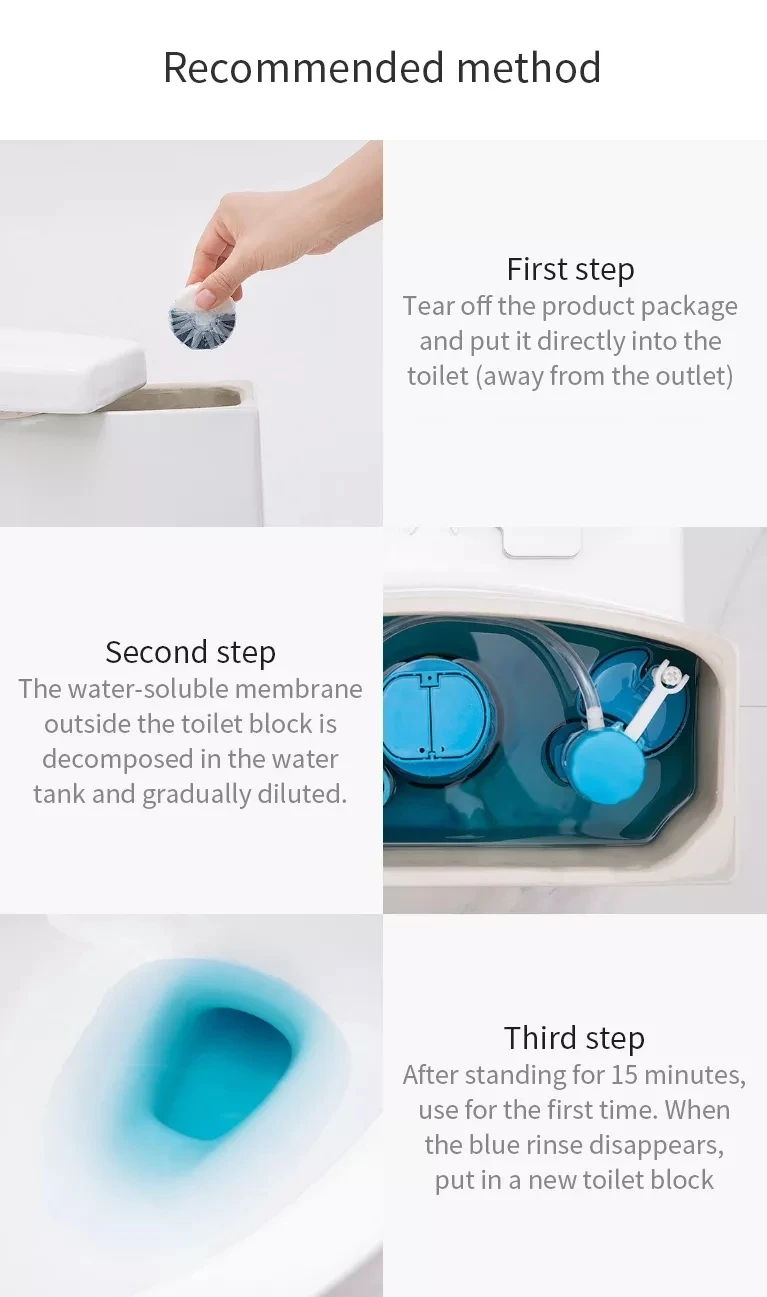 Recommended method

First step
Tear off the product package and put it directly into the toilet (away from the outlet)

Second step
The water-soluble membrane outside the toilet block is decomposed in the water tank and gradually diluted.

Third step
After standing for 15 minutes, use for the first time. When the blue rinse disappears, put in a new toilet block