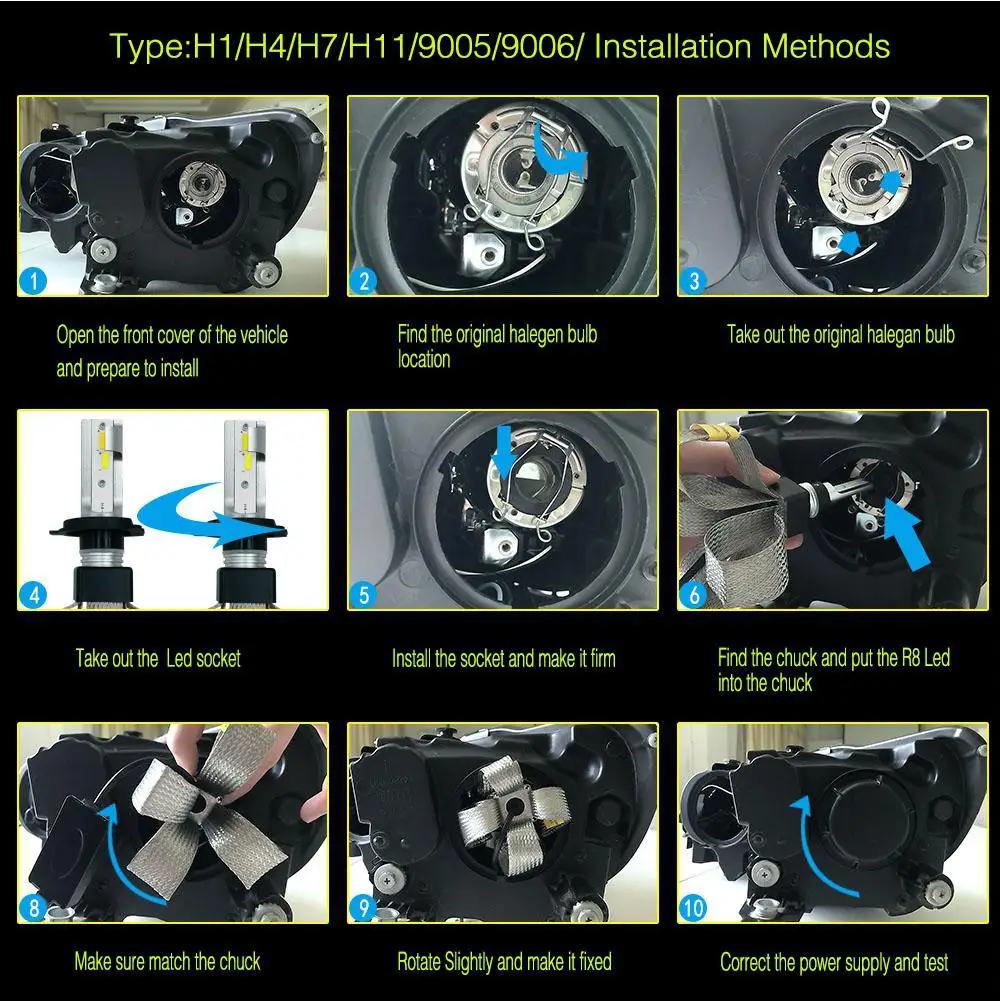 Type:H1/H4/H7/H11/9005/9006/ Installation Methods

1

Open the front cover of the vehicle and prepare to install

2

Find the original halegen bulb location

3

Take out the original halegan bulb

4

Take out the Led socket

5

Install the socket and make it firm

6

Find the chuck and put the R8 Led into the chuck

8

Make sure match the chuck

9

Rotate Slightly and make it fixed

10

Correct the power supply and test