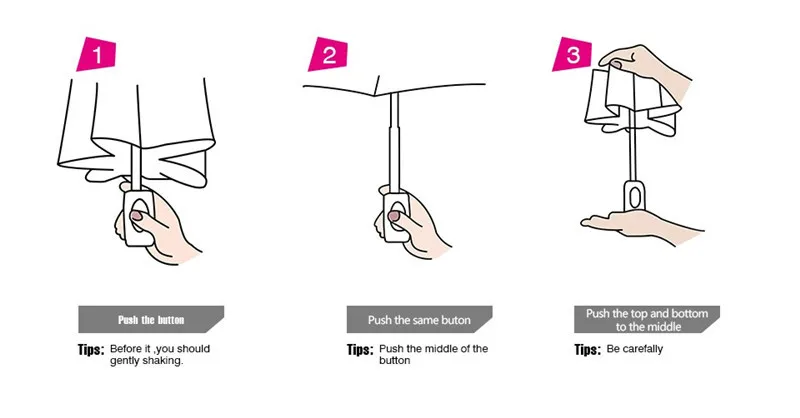 1

Push the button

Tips: Before it ,you should gently shaking.

2

Push the same buton

Tips: Push the middle of the button

3

Push the top and bottom to the middle

Tips: Be carefally