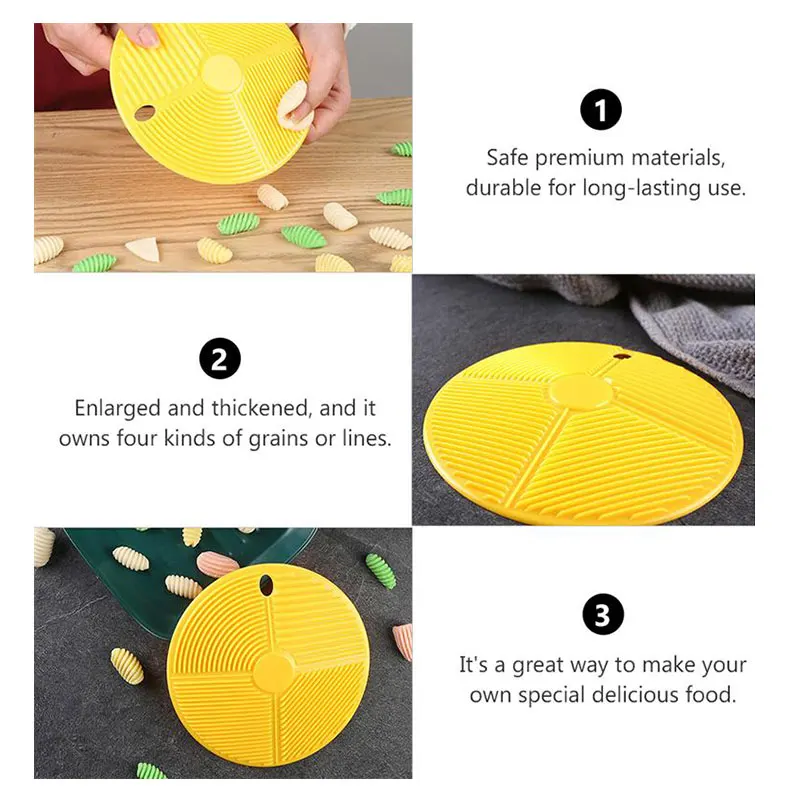 1

Safe premium materials, durable for long-lasting use.

2

Enlarged and thickened, and it owns four kinds of grains or lines.

3

It's a great way to make your own special delicious food.