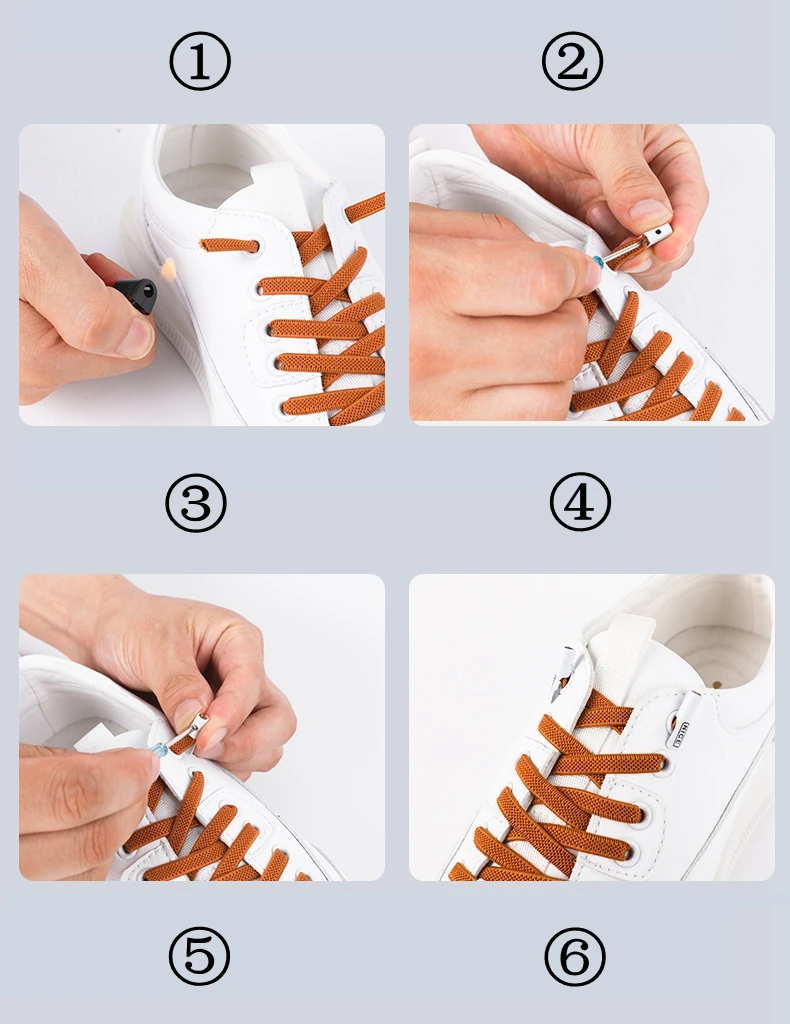 ①

②

③

④

⑤

⑥