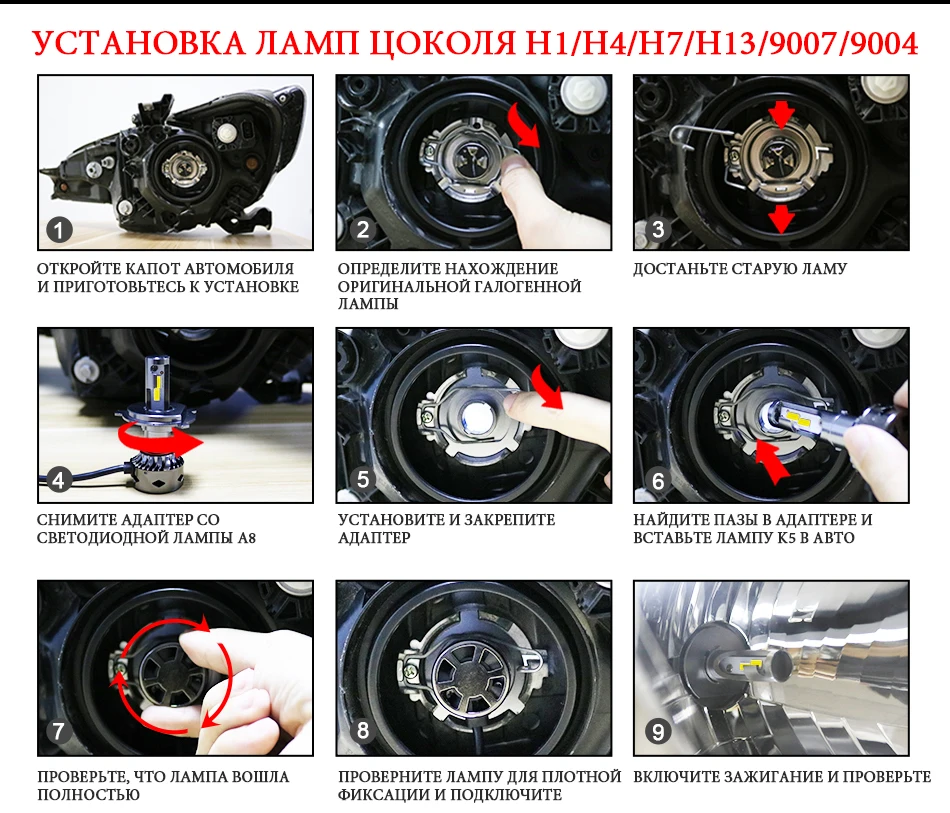 УСТАНОВКА ЛАМП ЦОКОЛЯ H1/H4/H7/H13/9007/9004

1
ОТКРОЙТЕ КАПОТ АВТОМОБИЛЯ И ПРИГОТОВЬТЕСЬ К УСТАНОВКЕ

2
ОПРЕДЕЛИТЕ НАХОЖДЕНИЕ ОРИГИНАЛЬНОЙ ГАЛОГЕННОЙ ЛАМПЫ

3
ДОСТАНЬТЕ СТАРУЮ ЛАМУ

4
СНИМИТЕ АДАПТЕР СО СВЕТОДИОДНОЙ ЛАМПЫ A8

5
УСТАНОВИТЕ И ЗАКРЕПИТЕ АДАПТЕР

6
НАЙДИТЕ ПАЗЫ В АДАПТЕРЕ И ВСТАВЬТЕ ЛАМПУ K5 В АВТО

7
ПРОВЕРЬТЕ, ЧТО ЛАМПА ВОШЛА ПОЛНОСТЬЮ

8
ПРОВЕРНИТЕ ЛАМПУ ДЛЯ ПЛОТНОЙ ФИКСАЦИИ И ПОДКЛЮЧИТЕ

9
ВКЛЮЧИТЕ ЗАЖИГАНИЕ И ПРОВЕРЬТЕ