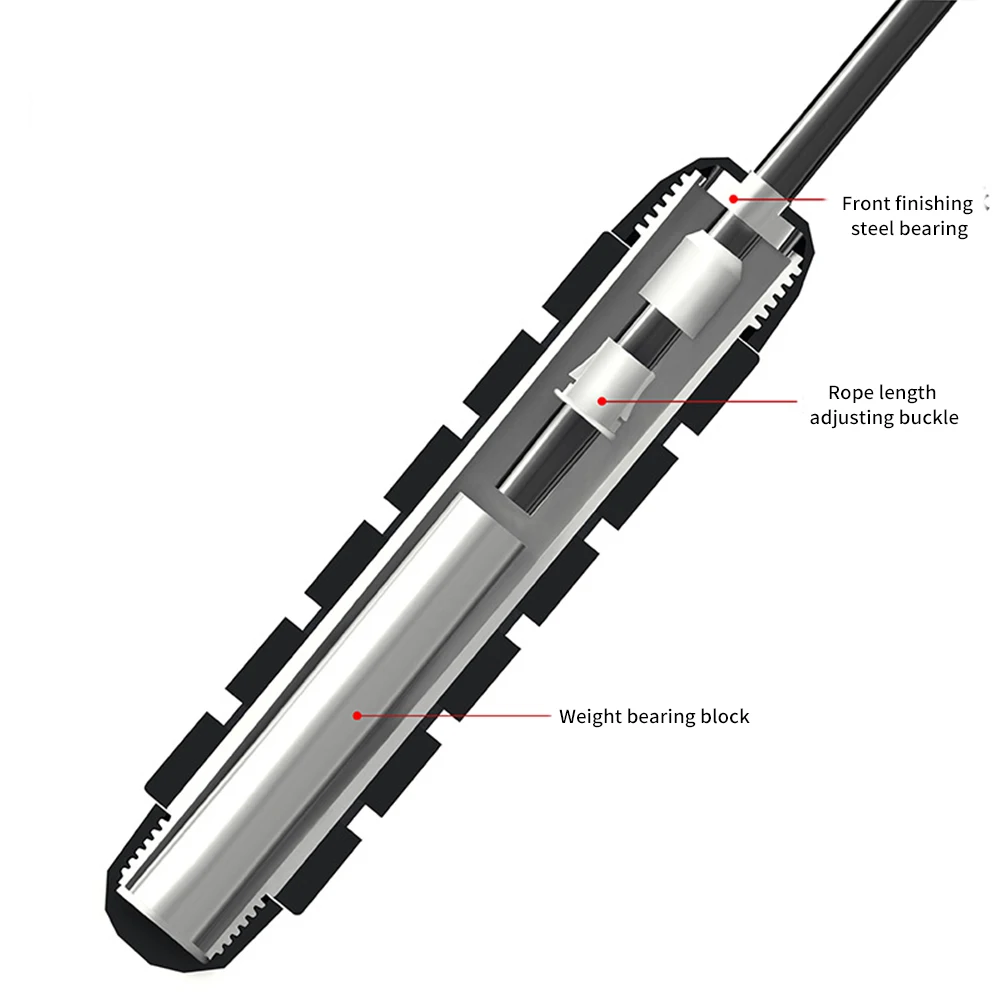 Front finishing steel bearing

Rope length adjusting buckle

Weight bearing block