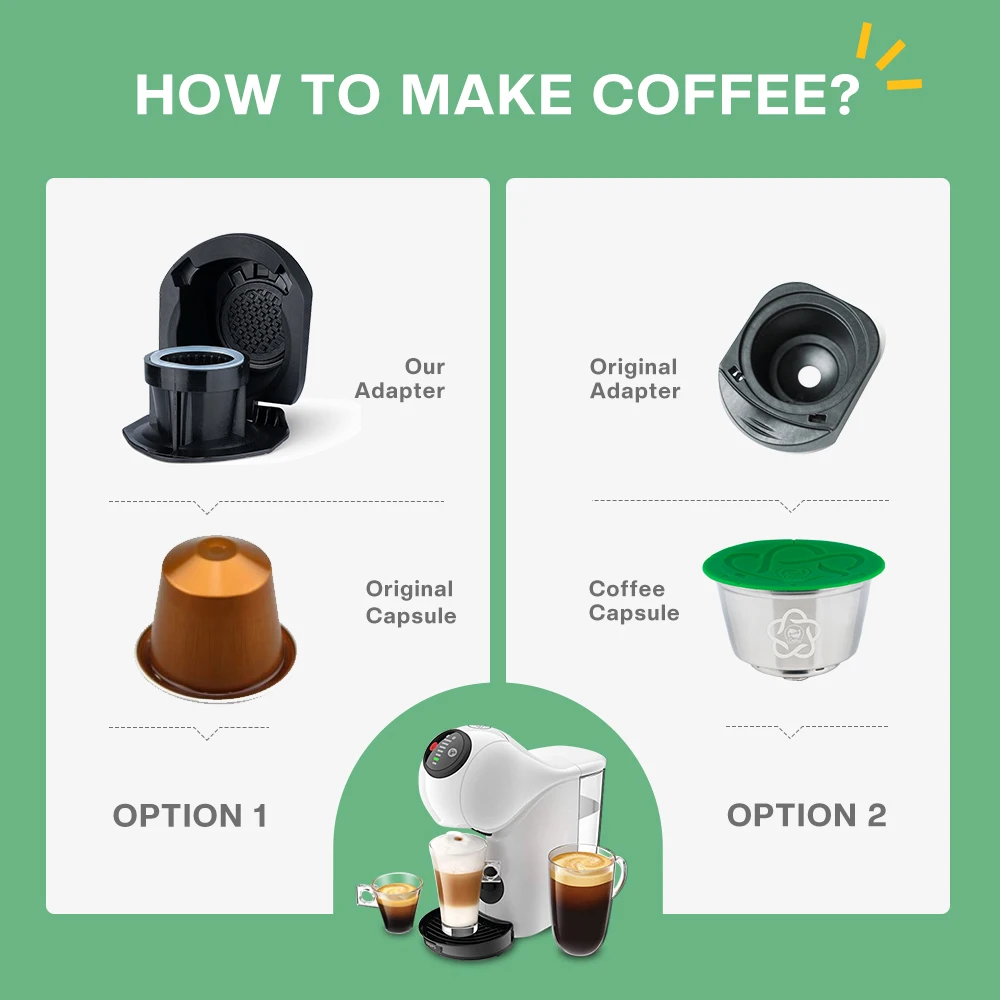 HOW TO MAKE COFFEE?

Our Adapter

Original Capsule

OPTION 1

Original Adapter

Coffee Capsule

OPTION 2