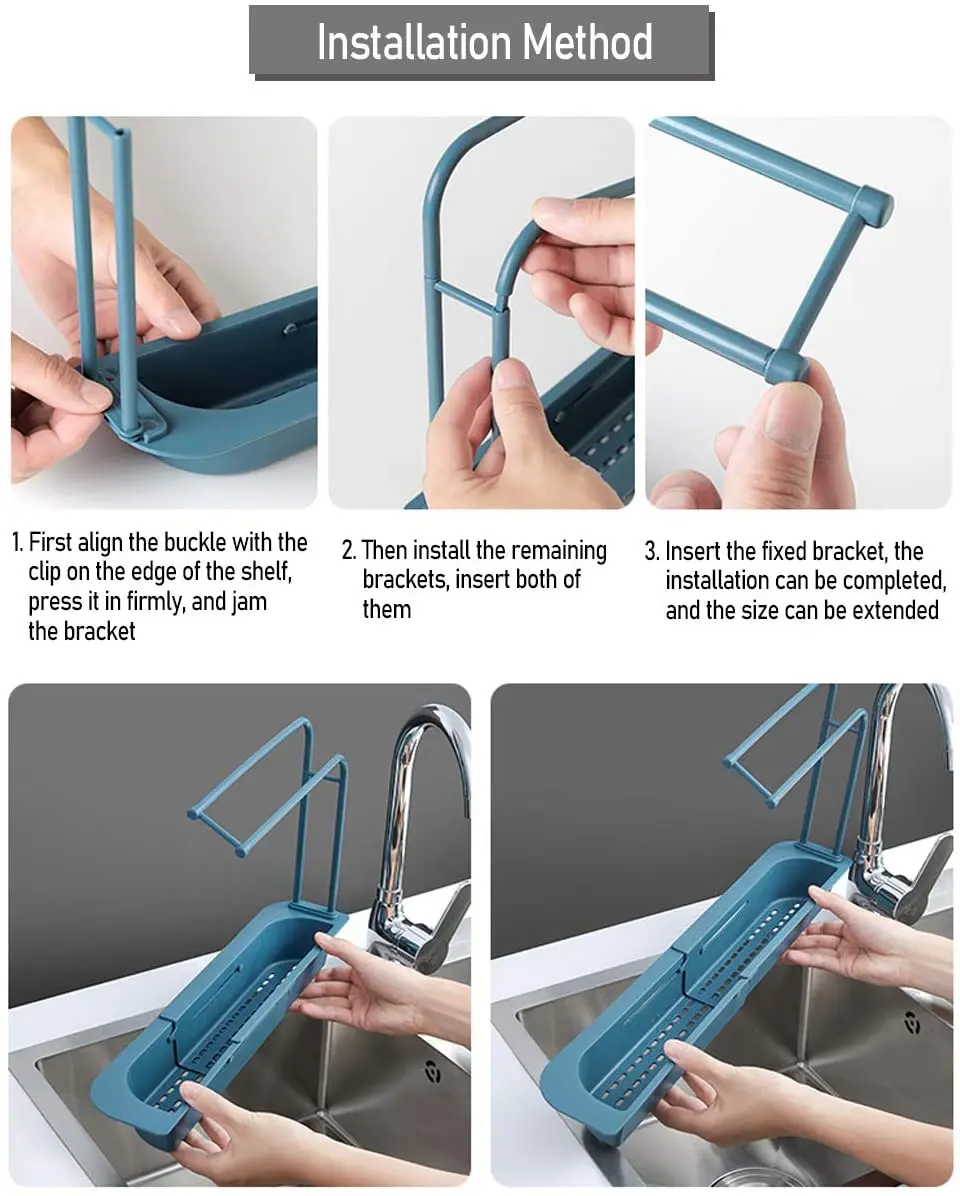 Installation Method

1. First align the buckle with the clip on the edge of the shelf, press it in firmly, and jam the bracket

2. Then install the remaining brackets, insert both of them

3. Insert the fixed bracket, the installation can be completed, and the size can be extended