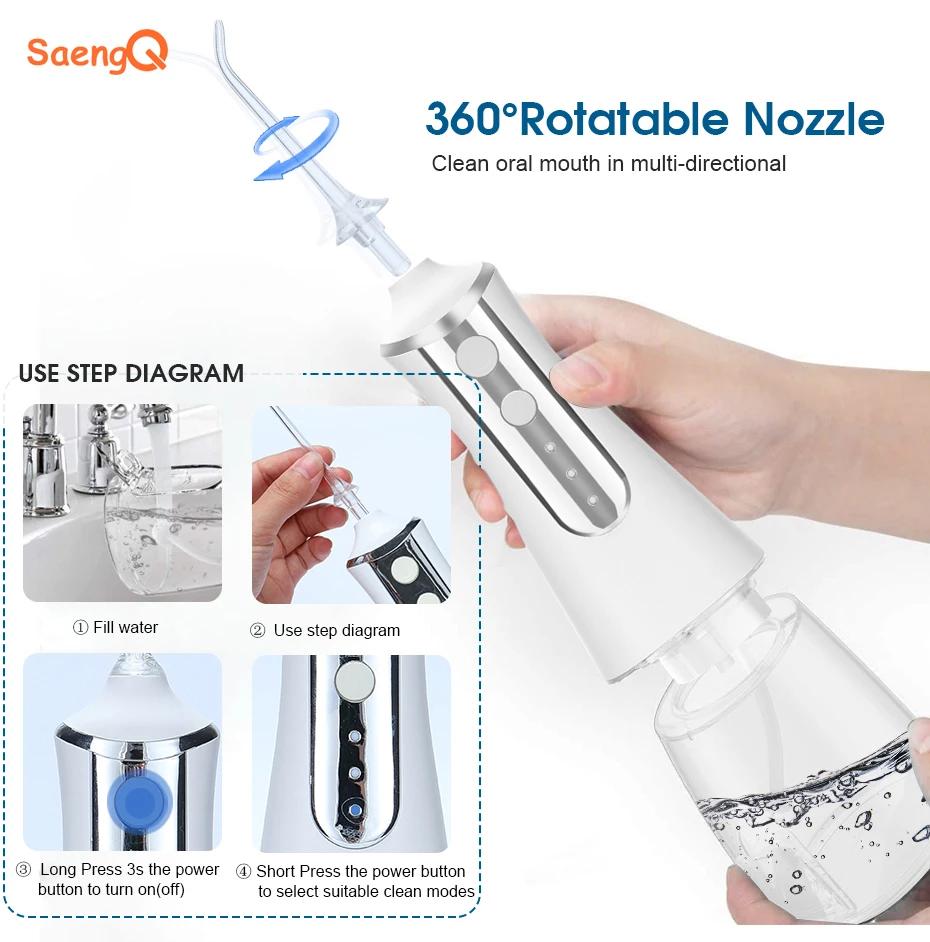 SaengQ

360°Rotatable Nozzle
Clean oral mouth in multi-directional

USE STEP DIAGRAM

① Fill water

② Use step diagram

③ Long Press 3s the power button to turn on(off)

④ Short Press the power button to select suitable clean modes