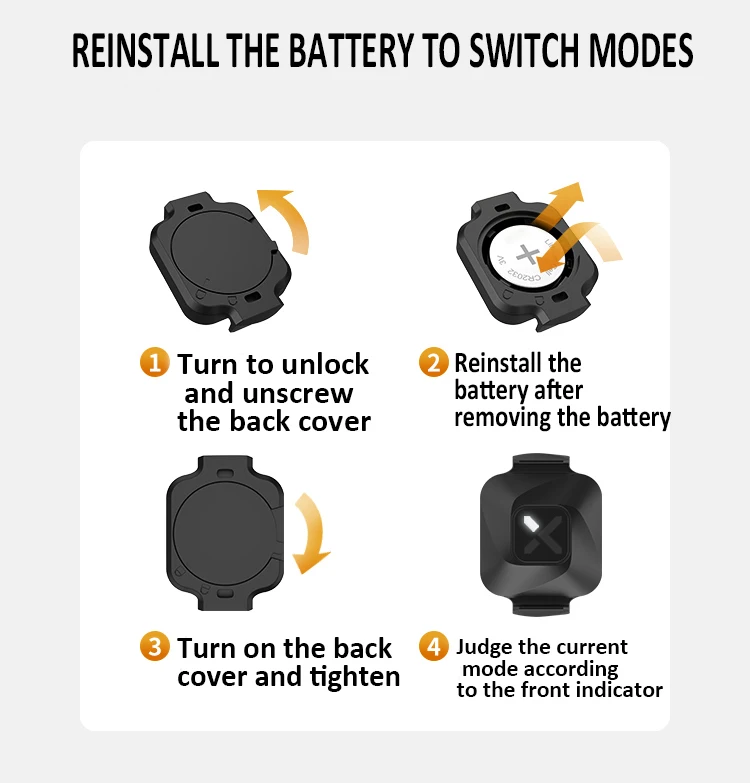 REINSTALL THE BATTERY TO SWITCH MODES

CR2032 3V

1 Turn to unlock and unscrew the back cover

2 Reinstall the battery after removing the battery

3 Turn on the back cover and tighten

4 Judge the current mode according to the front indicator