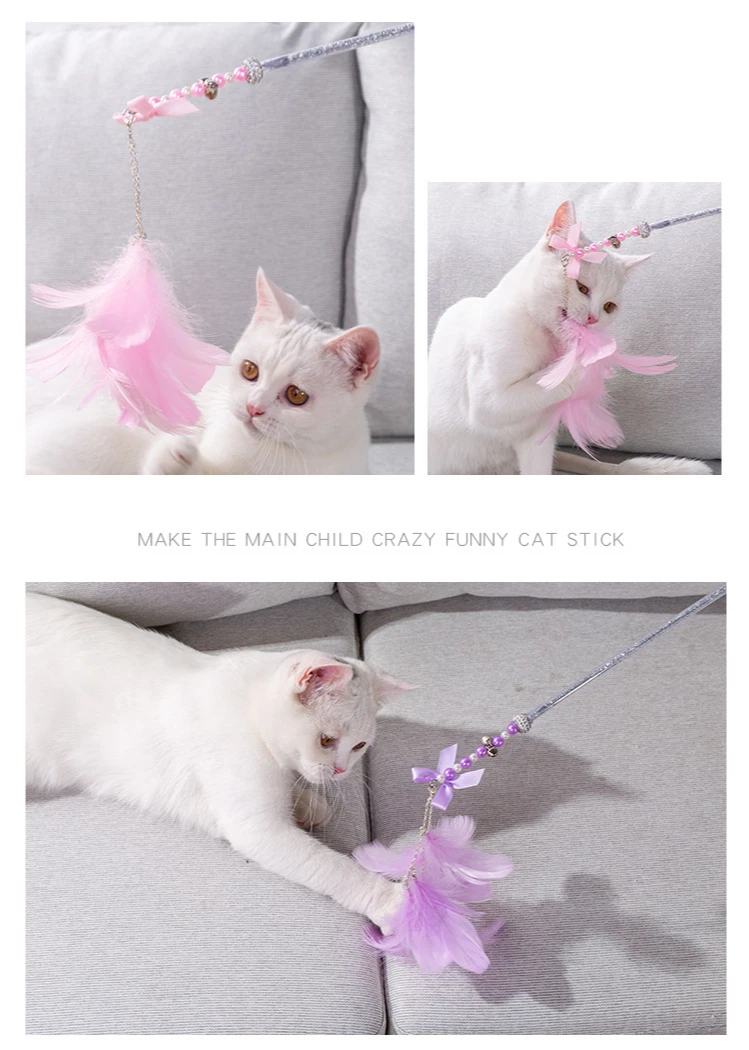 MAKE THE MAIN CHILD CRAZY FUNNY CAT STICK