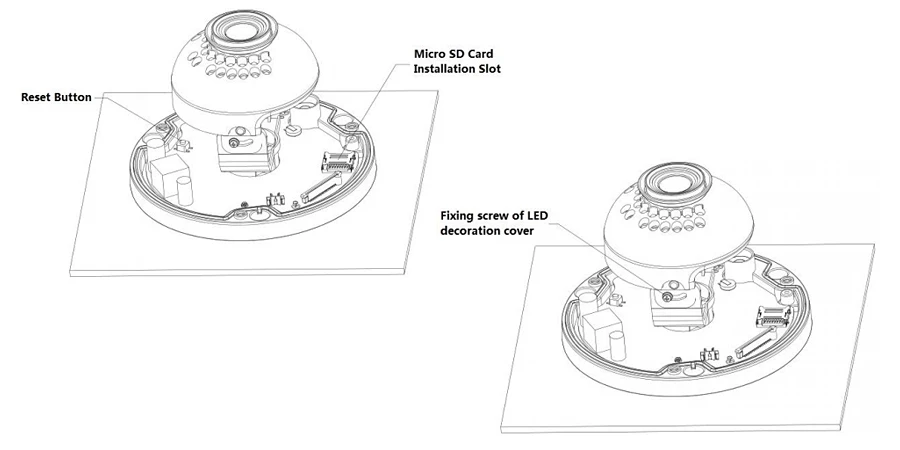 Micro SD Card
Installation Slot

Reset Button

Fixing screw of LED
decoration cover