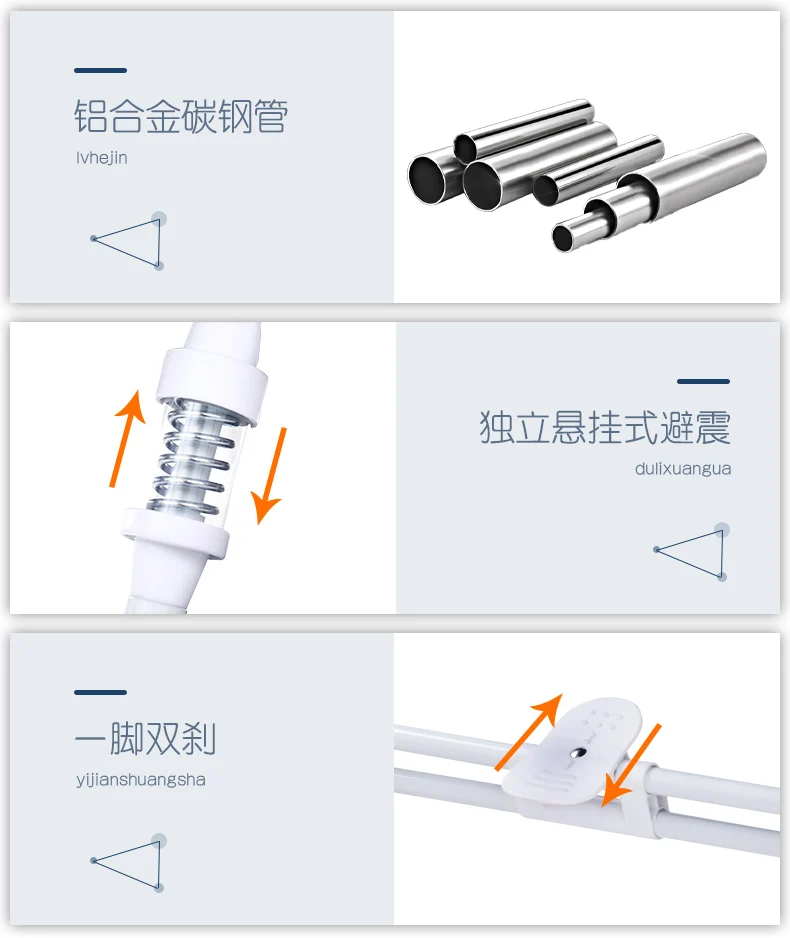 铝合金碳钢管
lvhejin

独立悬挂式避震
dulixuangua

一脚双刹
yijianshuangsha