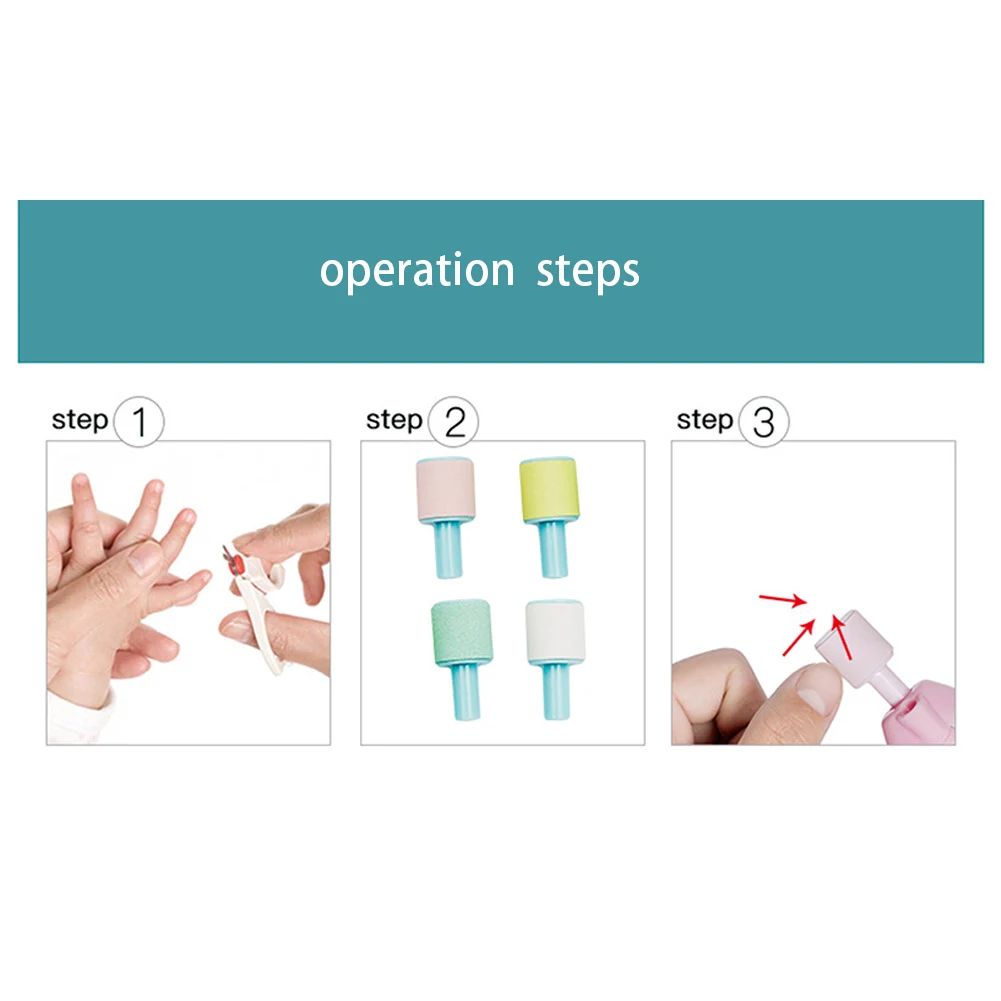 operation steps

step 1

step 2

step 3