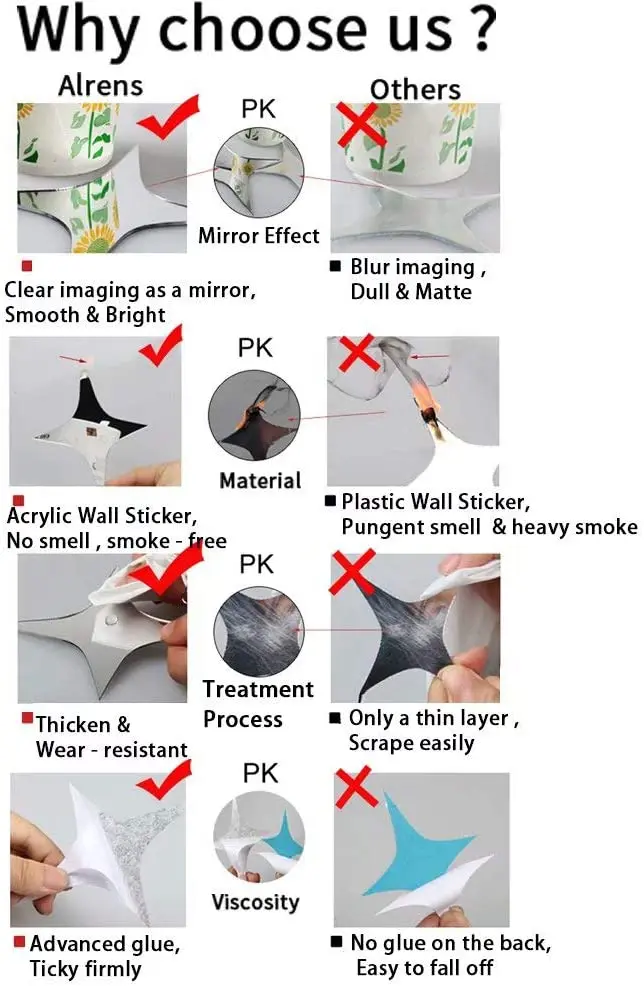 Why choose us ?

Alrens

PK

Others

Mirror Effect

Clear imaging as a mirror, Smooth & Bright

Blur imaging , Dull & Matte

PK

Material

Acrylic Wall Sticker, No smell , smoke - free

Plastic Wall Sticker, Pungent smell & heavy smoke

PK

Treatment Process

Thicken & Wear - resistant

Only a thin layer , Scrape easily

PK

Viscosity

Advanced glue, Ticky firmly

No glue on the back, Easy to fall off