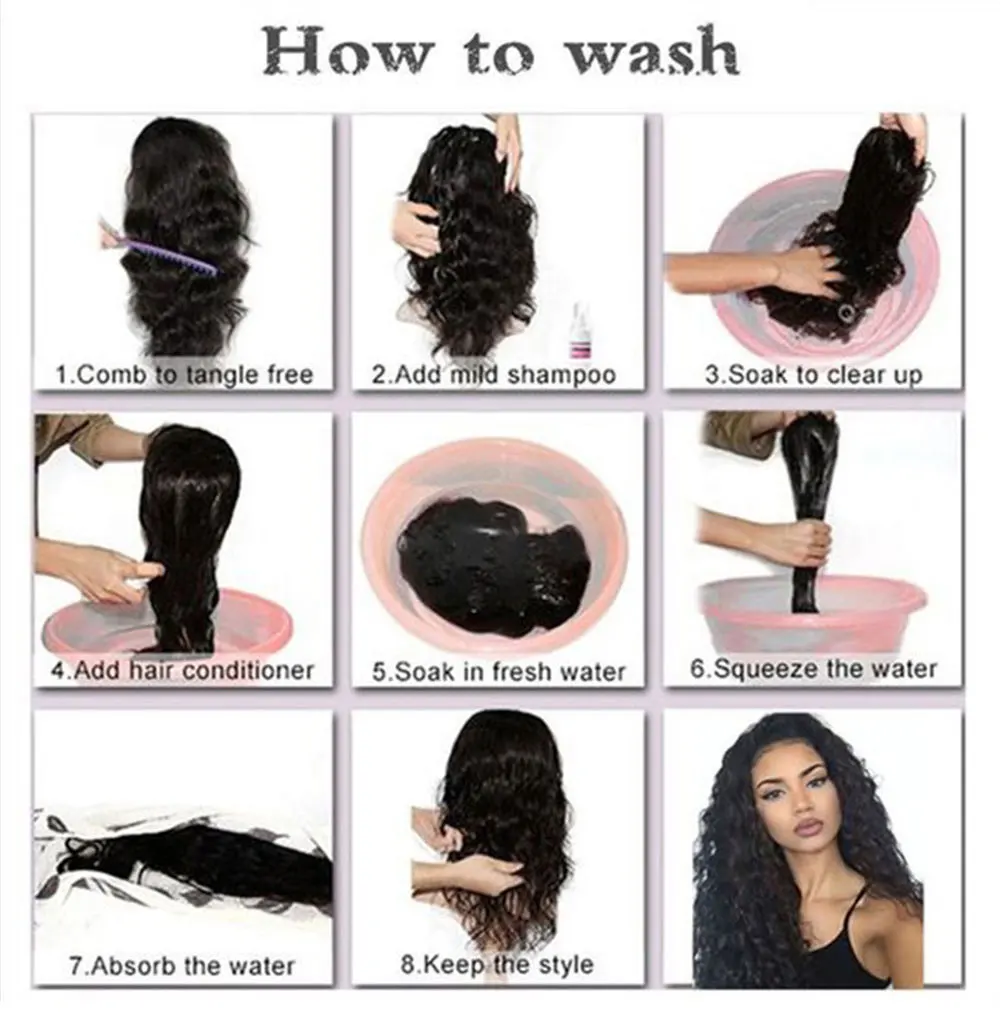 How to wash

1.Comb to tangle free

2.Add mild shampoo

3.Soak to clear up

4.Add hair conditioner

5.Soak in fresh water

6.Squeeze the water

7.Absorb the water

8.Keep the style